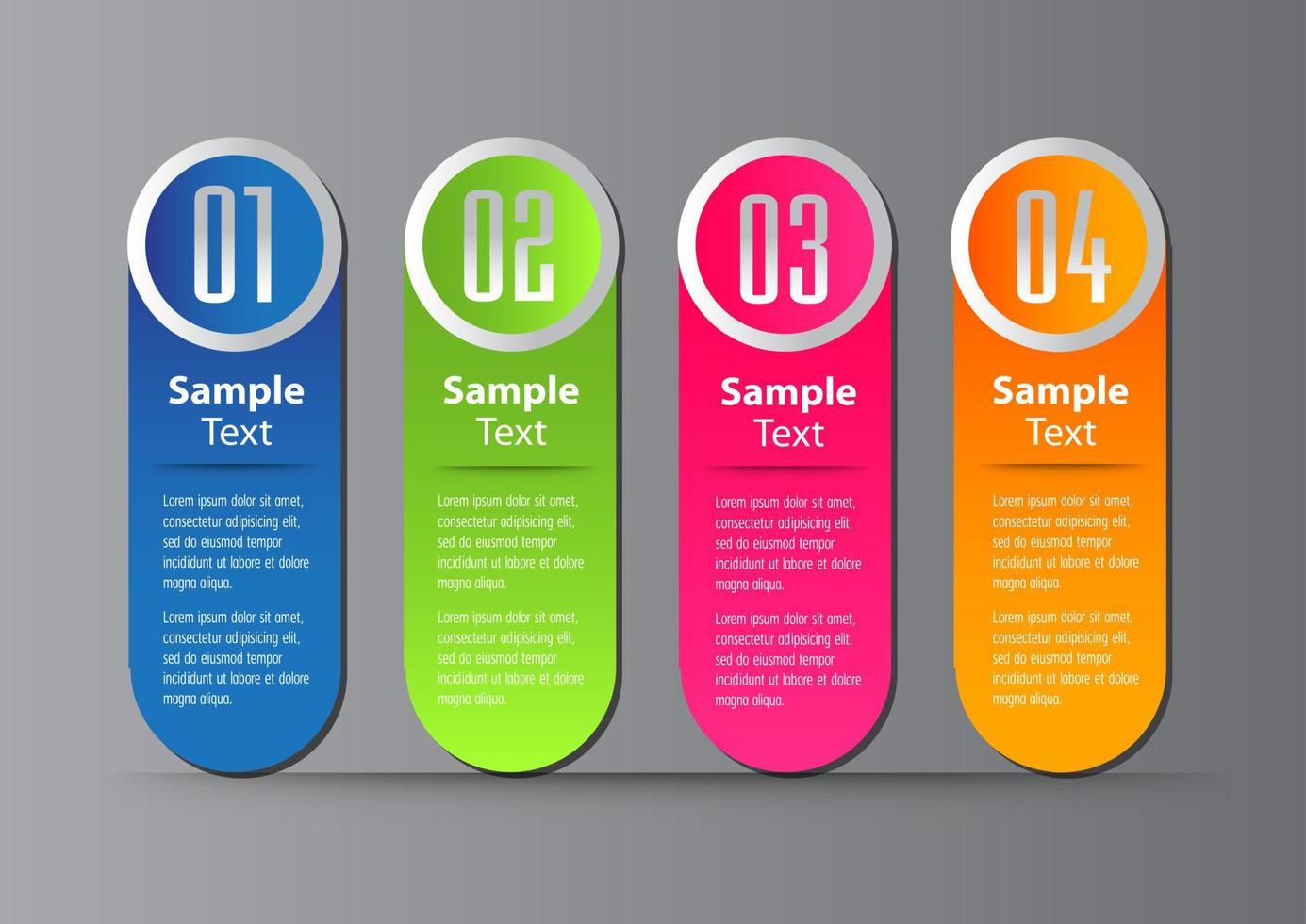 01

Sample Text

Lorem ipsum dolor sit amet, consectetur adipisicing elit, sed do eiusmod tempor incididunt ut labore et dolore magna aliqua.

Lorem ipsum dolor sit amet, consectetur adipisicing elit, sed do eiusmod tempor incididunt ut labore et dolore magna aliqua.

02

Sample Text

Lorem ipsum dolor sit amet, consectetur adipisicing elit, sed do eiusmod tempor incididunt ut labore et dolore magna aliqua.

Lorem ipsum dolor sit amet, consectetur adipisicing elit, sed do eiusmod tempor incididunt ut labore et dolore magna aliqua.

03

Sample Text

Lorem ipsum dolor sit amet, consectetur adipisicing elit, sed do eiusmod tempor incididunt ut labore et dolore magna aliqua.

Lorem ipsum dolor sit amet, consectetur adipisicing elit, sed do eiusmod tempor incididunt ut labore et dolore magna aliqua.

04

Sample Text

Lorem ipsum dolor sit amet, consectetur adipisicing elit, sed do eiusmod tempor incididunt ut labore et dolore magna aliqua.

Lorem ipsum dolor sit amet, consectetur adipisicing elit, sed do eiusmod tempor incididunt ut labore et dolore magna aliqua.