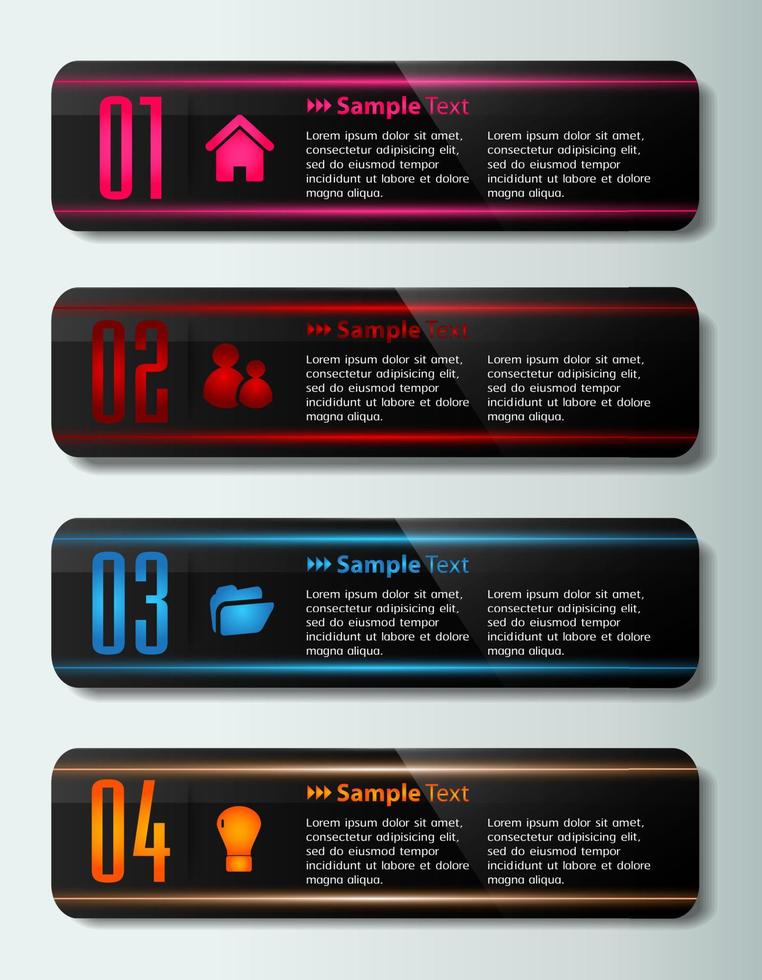 01

Sample Text

Lorem ipsum dolor sit amet, consectetur adipisicing elit, sed do eiusmod tempor incididunt ut labore et dolore magna aliqua.

Lorem ipsum dolor sit amet, consectetur adipisicing elit, sed do eiusmod tempor incididunt ut labore et dolore magna aliqua.

02

Sample Text

Lorem ipsum dolor sit amet, consectetur adipisicing elit, sed do eiusmod tempor incididunt ut labore et dolore magna aliqua.

Lorem ipsum dolor sit amet, consectetur adipisicing elit, sed do eiusmod tempor incididunt ut labore et dolore magna aliqua.

03

Sample Text

Lorem ipsum dolor sit amet, consectetur adipisicing elit, sed do eiusmod tempor incididunt ut labore et dolore magna aliqua.

Lorem ipsum dolor sit amet, consectetur adipisicing elit, sed do eiusmod tempor incididunt ut labore et dolore magna aliqua.

04

Sample Text

Lorem ipsum dolor sit amet, consectetur adipisicing elit, sed do eiusmod tempor incididunt ut labore et dolore magna aliqua.

Lorem ipsum dolor sit amet, consectetur adipisicing elit, sed do eiusmod tempor incididunt ut labore et dolore magna aliqua.