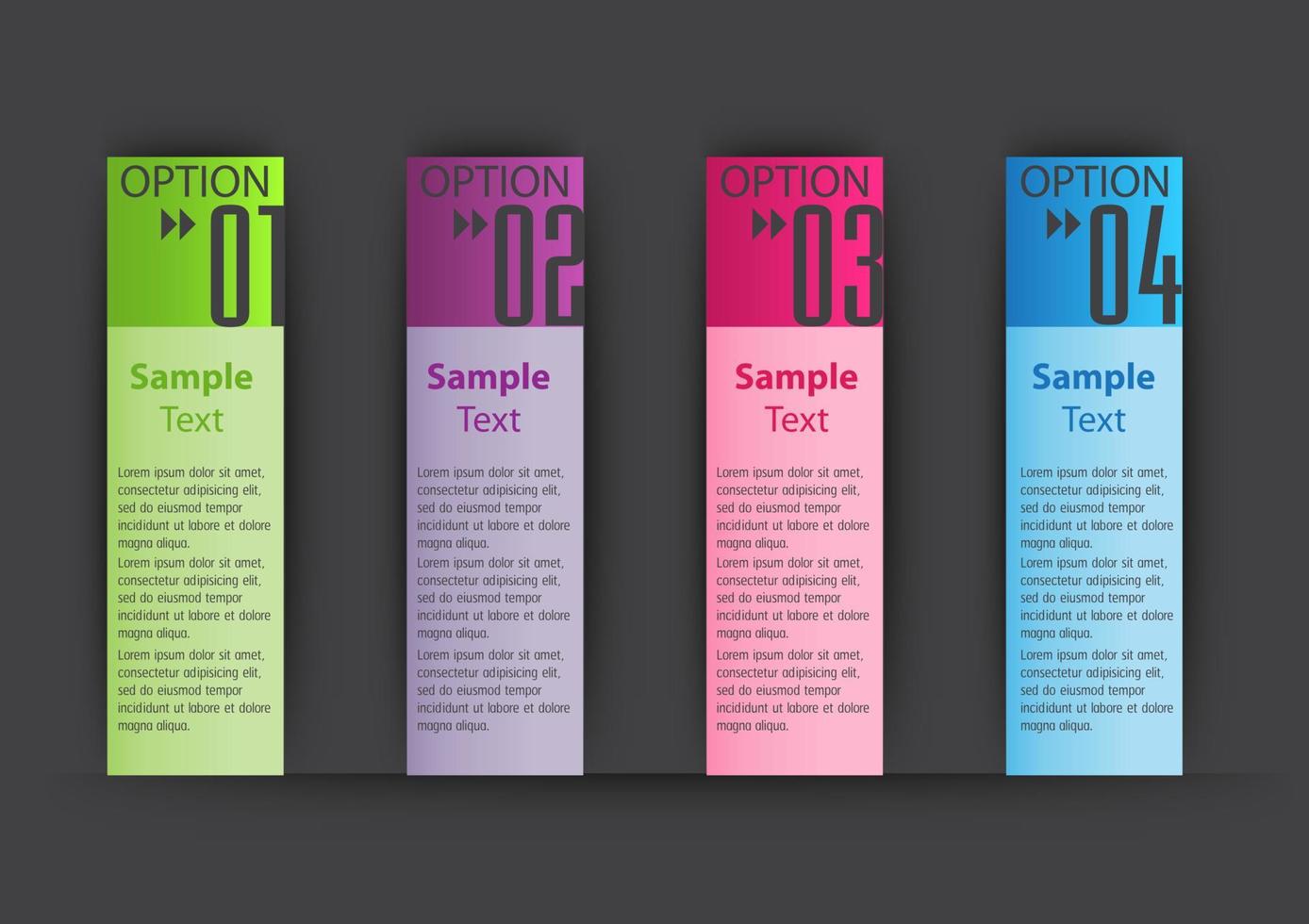 OPTION
01

Sample
Text

Lorem ipsum dolor sit amet, consectetur adipisicing elit, sed do eiusmod tempor incididunt ut labore et dolore magna aliqua.

Lorem ipsum dolor sit amet, consectetur adipisicing elit, sed do eiusmod tempor incididunt ut labore et dolore magna aliqua.

Lorem ipsum dolor sit amet, consectetur adipisicing elit, sed do eiusmod tempor incididunt ut labore et dolore magna aliqua.

OPTION
02

Sample
Text

Lorem ipsum dolor sit amet, consectetur adipisicing elit, sed do eiusmod tempor incididunt ut labore et dolore magna aliqua.

Lorem ipsum dolor sit amet, consectetur adipisicing elit, sed do eiusmod tempor incididunt ut labore et dolore magna aliqua.

Lorem ipsum dolor sit amet, consectetur adipisicing elit, sed do eiusmod tempor incididunt ut labore et dolore magna aliqua.

OPTION
03

Sample
Text

Lorem ipsum dolor sit amet, consectetur adipisicing elit, sed do eiusmod tempor incididunt ut labore et dolore magna aliqua.

Lorem ipsum dolor sit amet, consectetur adipisicing elit, sed do eiusmod tempor incididunt ut labore et dolore magna aliqua.

Lorem ipsum dolor sit amet, consectetur adipisicing elit, sed do eiusmod tempor incididunt ut labore et dolore magna aliqua.

OPTION
04

Sample
Text

Lorem ipsum dolor sit amet, consectetur adipisicing elit, sed do eiusmod tempor incididunt ut labore et dolore magna aliqua.

Lorem ipsum dolor sit amet, consectetur adipisicing elit, sed do eiusmod tempor incididunt ut labore et dolore magna aliqua.

Lorem ipsum dolor sit amet, consectetur adipisicing elit, sed do eiusmod tempor incididunt ut labore et dolore magna aliqua.