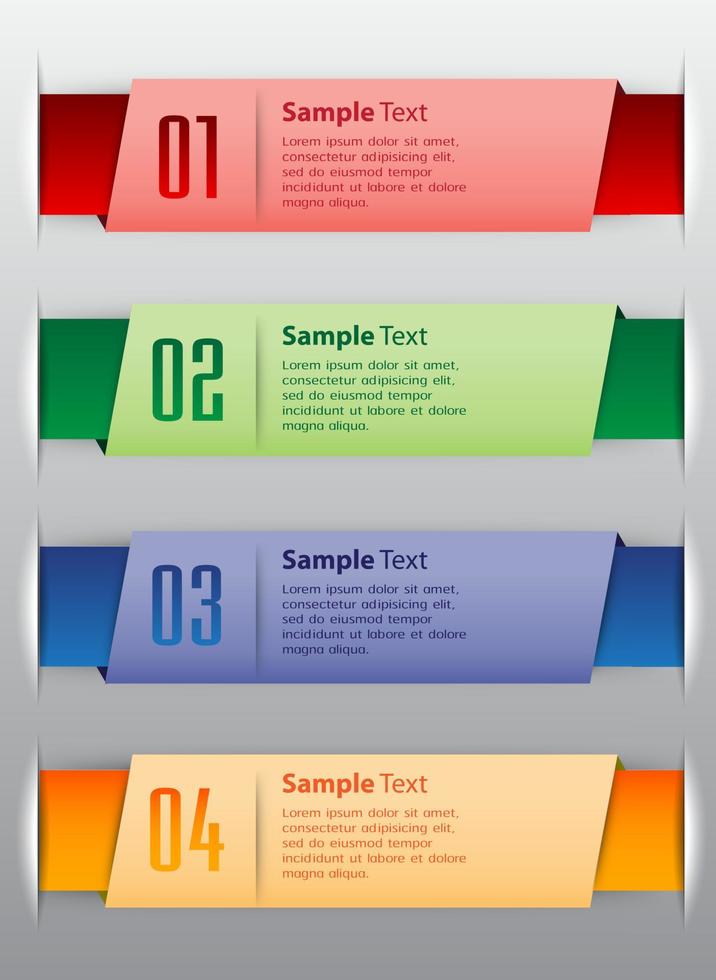 01

Sample Text

Lorem ipsum dolor sit amet, consectetur adipisicing elit, sed do eiusmod tempor incididunt ut labore et dolore magna aliqua.

02

Sample Text

Lorem ipsum dolor sit amet, consectetur adipisicing elit, sed do eiusmod tempor incididunt ut labore et dolore magna aliqua.

03

Sample Text

Lorem ipsum dolor sit amet, consectetur adipisicing elit, sed do eiusmod tempor incididunt ut labore et dolore magna aliqua.

04

Sample Text

Lorem ipsum dolor sit amet, consectetur adipisicing elit, sed do eiusmod tempor incididunt ut labore et dolore magna aliqua.