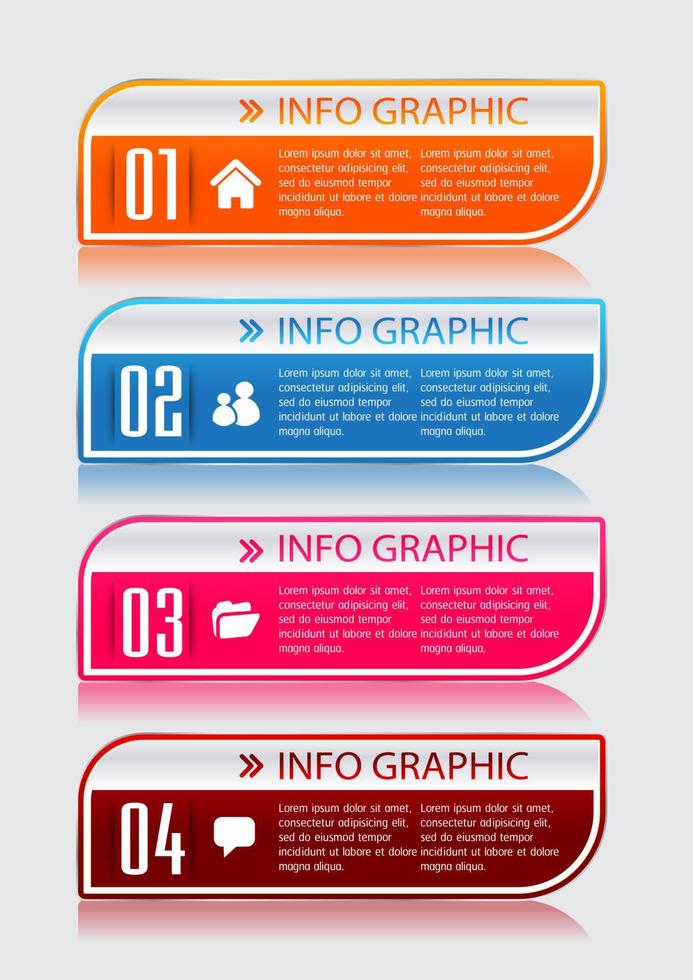 » INFO GRAPHIC

01

Lorem ipsum dolor sit amet, consectetur adipisicing elit, sed do eiusmod tempor incididunt ut labore et dolore magna aliqua.

Lorem ipsum dolor sit amet, consectetur adipisicing elit, sed do eiusmod tempor incididunt ut labore et dolore magna aliqua.

» INFO GRAPHIC

02

Lorem ipsum dolor sit amet, consectetur adipisicing elit, sed do eiusmod tempor incididunt ut labore et dolore magna aliqua.

Lorem ipsum dolor sit amet, consectetur adipisicing elit, sed do eiusmod tempor incididunt ut labore et dolore magna aliqua.

» INFO GRAPHIC

03

Lorem ipsum dolor sit amet, consectetur adipisicing elit, sed do eiusmod tempor incididunt ut labore et dolore magna aliqua.

Lorem ipsum dolor sit amet, consectetur adipisicing elit, sed do eiusmod tempor incididunt ut labore et dolore magna aliqua.

» INFO GRAPHIC

04

Lorem ipsum dolor sit amet, consectetur adipisicing elit, sed do eiusmod tempor incididunt ut labore et dolore magna aliqua.

Lorem ipsum dolor sit amet, consectetur adipisicing elit, sed do eiusmod tempor incididunt ut labore et dolore magna aliqua.