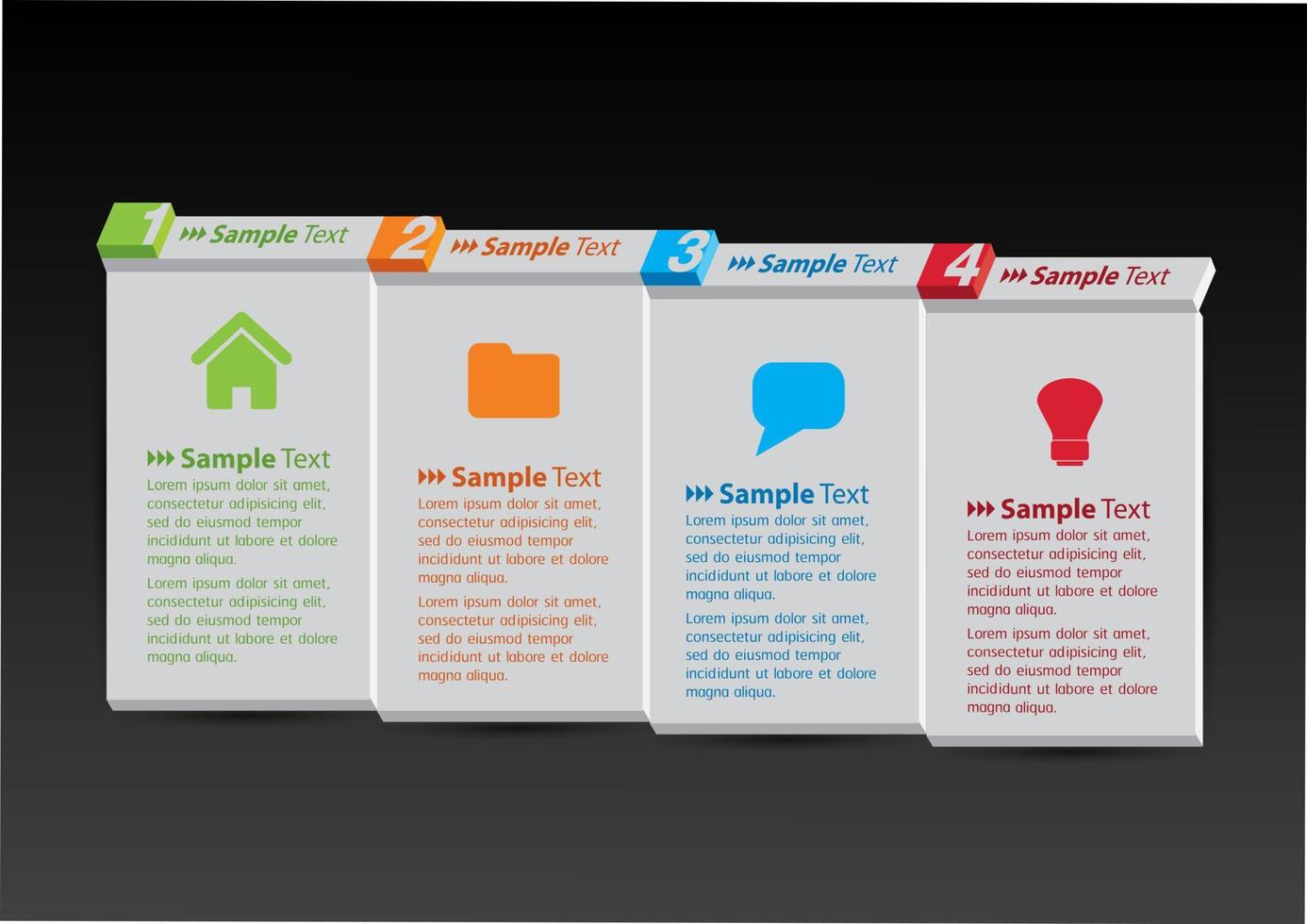 1 Sample Text

Sample Text
Lorem ipsum dolor sit amet, consectetur adipisicing elit, sed do eiusmod tempor incididunt ut labore et dolore magna aliqua.

Lorem ipsum dolor sit amet, consectetur adipisicing elit, sed do eiusmod tempor incididunt ut labore et dolore magna aliqua.

2 Sample Text

Sample Text
Lorem ipsum dolor sit amet, consectetur adipisicing elit, sed do eiusmod tempor incididunt ut labore et dolore magna aliqua.

Lorem ipsum dolor sit amet, consectetur adipisicing elit, sed do eiusmod tempor incididunt ut labore et dolore magna aliqua.

3 Sample Text

Sample Text
Lorem ipsum dolor sit amet, consectetur adipisicing elit, sed do eiusmod tempor incididunt ut labore et dolore magna aliqua.

Lorem ipsum dolor sit amet, consectetur adipisicing elit, sed do eiusmod tempor incididunt ut labore et dolore magna aliqua.

4 Sample Text

Sample Text
Lorem ipsum dolor sit amet, consectetur adipisicing elit, sed do eiusmod tempor incididunt ut labore et dolore magna aliqua.

Lorem ipsum dolor sit amet, consectetur adipisicing elit, sed do eiusmod tempor incididunt ut labore et dolore magna aliqua.