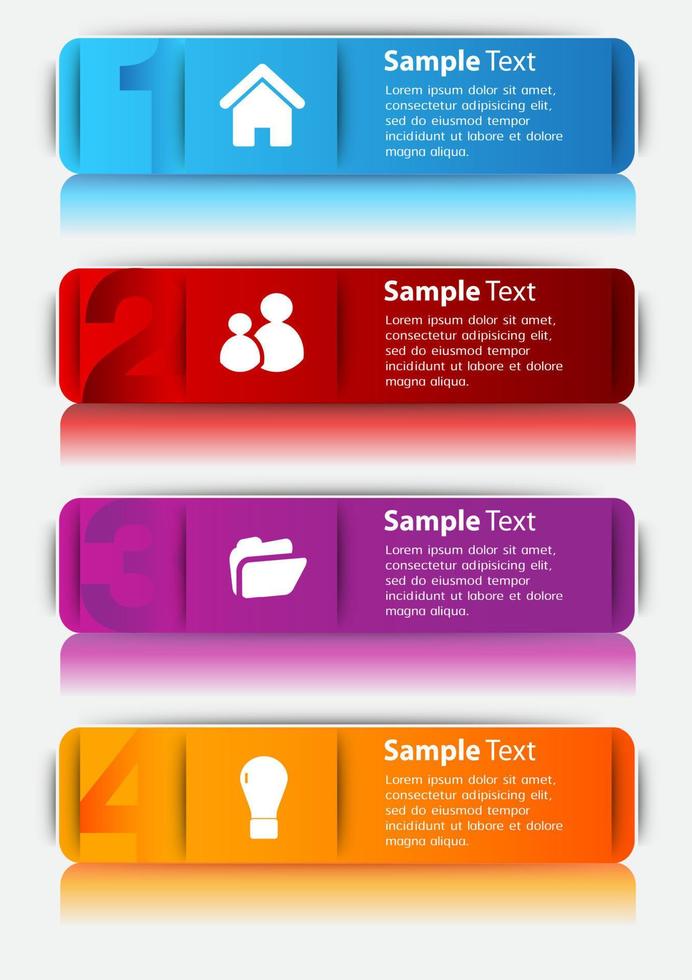 1

Sample Text

Lorem ipsum dolor sit amet, consectetur adipisicing elit, sed do eiusmod tempor incididunt ut labore et dolore magna aliqua.

2

Sample Text

Lorem ipsum dolor sit amet, consectetur adipisicing elit, sed do eiusmod tempor incididunt ut labore et dolore magna aliqua.

3

Sample Text

Lorem ipsum dolor sit amet, consectetur adipisicing elit, sed do eiusmod tempor incididunt ut labore et dolore magna aliqua.

4

Sample Text

Lorem ipsum dolor sit amet, consectetur adipisicing elit, sed do eiusmod tempor incididunt ut labore et dolore magna aliqua.