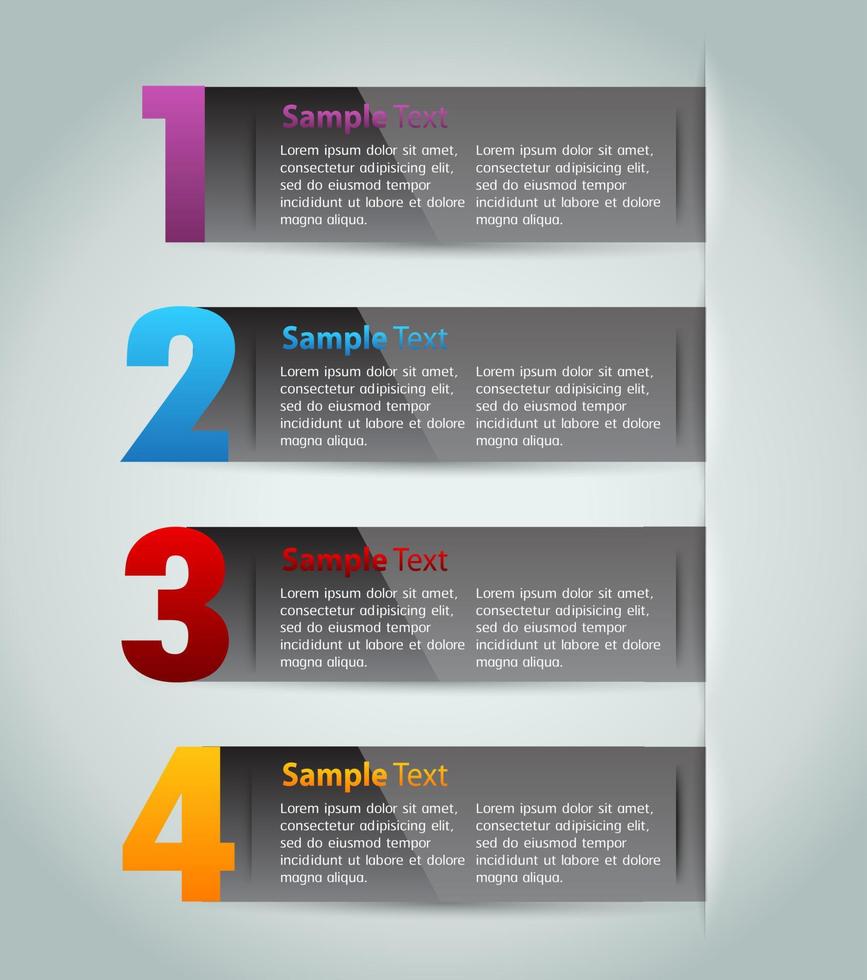 1

Sample Text

Lorem ipsum dolor sit amet, consectetur adipisicing elit, sed do eiusmod tempor incididunt ut labore et dolore magna aliqua.

Lorem ipsum dolor sit amet, consectetur adipisicing elit, sed do eiusmod tempor incididunt ut labore et dolore magna aliqua.

2

Sample Text

Lorem ipsum dolor sit amet, consectetur adipisicing elit, sed do eiusmod tempor incididunt ut labore et dolore magna aliqua.

Lorem ipsum dolor sit amet, consectetur adipisicing elit, sed do eiusmod tempor incididunt ut labore et dolore magna aliqua.

3

Sample Text

Lorem ipsum dolor sit amet, consectetur adipisicing elit, sed do eiusmod tempor incididunt ut labore et dolore magna aliqua.

Lorem ipsum dolor sit amet, consectetur adipisicing elit, sed do eiusmod tempor incididunt ut labore et dolore magna aliqua.

4

Sample Text

Lorem ipsum dolor sit amet, consectetur adipisicing elit, sed do eiusmod tempor incididunt ut labore et dolore magna aliqua.

Lorem ipsum dolor sit amet, consectetur adipisicing elit, sed do eiusmod tempor incididunt ut labore et dolore magna aliqua.