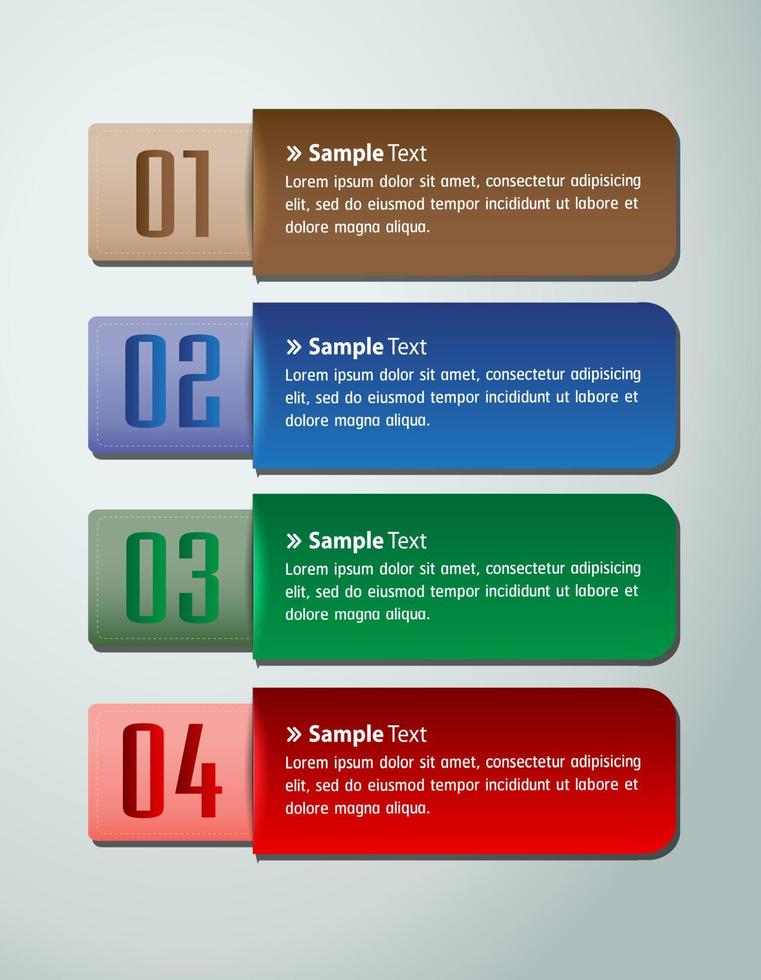 01

» Sample Text
Lorem ipsum dolor sit amet, consectetur adipisicing elit, sed do eiusmod tempor incididunt ut labore et dolore magna aliqua.

02

» Sample Text
Lorem ipsum dolor sit amet, consectetur adipisicing elit, sed do eiusmod tempor incididunt ut labore et dolore magna aliqua.

03

» Sample Text
Lorem ipsum dolor sit amet, consectetur adipisicing elit, sed do eiusmod tempor incididunt ut labore et dolore magna aliqua.

04

» Sample Text
Lorem ipsum dolor sit amet, consectetur adipisicing elit, sed do eiusmod tempor incididunt ut labore et dolore magna aliqua.