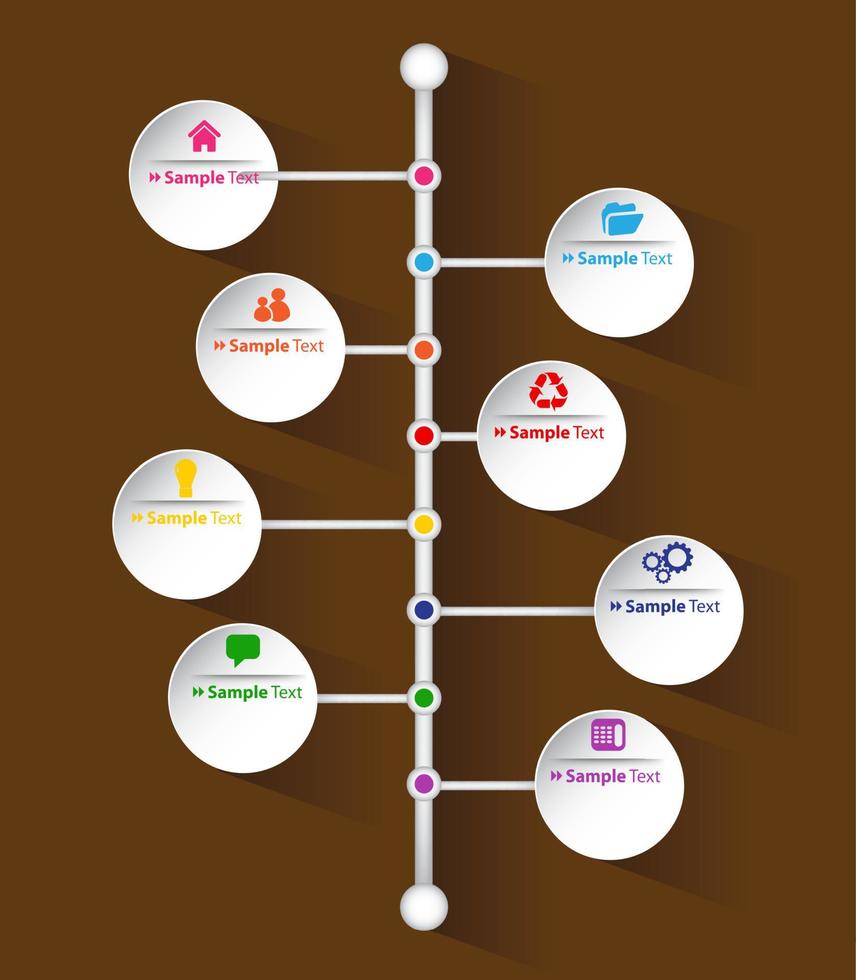 Sample Text

Sample Text

Sample Text

Sample Text

Sample Text

Sample Text

Sample Text

Sample Text