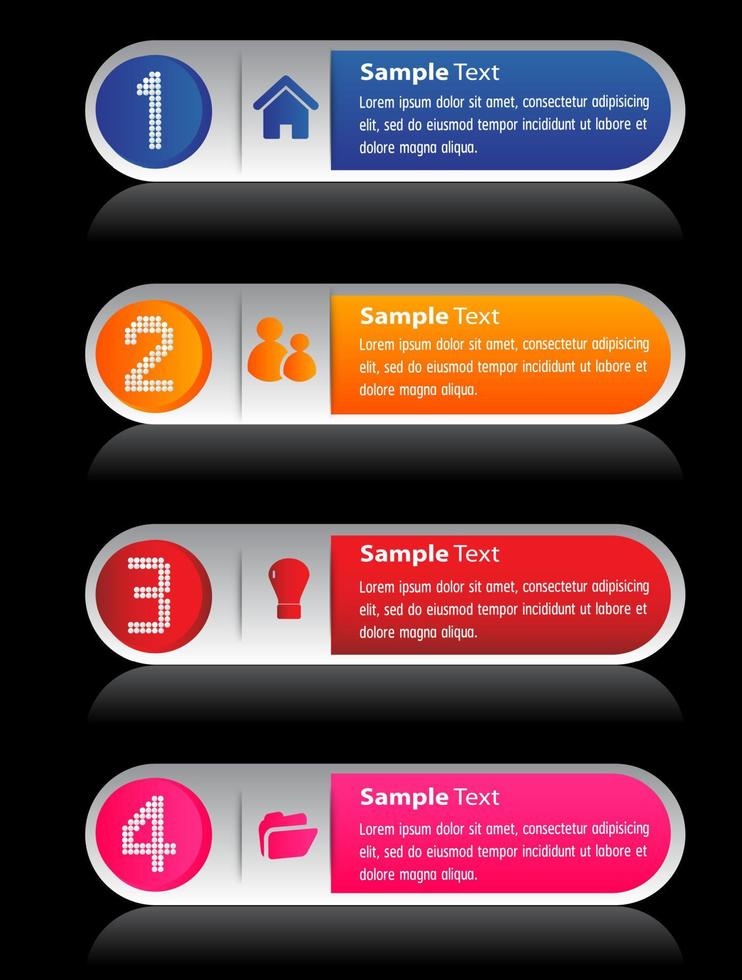 1

Sample Text

Lorem ipsum dolor sit amet, consectetur adipisicing elit, sed do eiusmod tempor incididunt ut labore et dolore magna aliqua.

2

Sample Text

Lorem ipsum dolor sit amet, consectetur adipisicing elit, sed do eiusmod tempor incididunt ut labore et dolore magna aliqua.

3

Sample Text

Lorem ipsum dolor sit amet, consectetur adipisicing elit, sed do eiusmod tempor incididunt ut labore et dolore magna aliqua.

4

Sample Text

Lorem ipsum dolor sit amet, consectetur adipisicing elit, sed do eiusmod tempor incididunt ut labore et dolore magna aliqua.