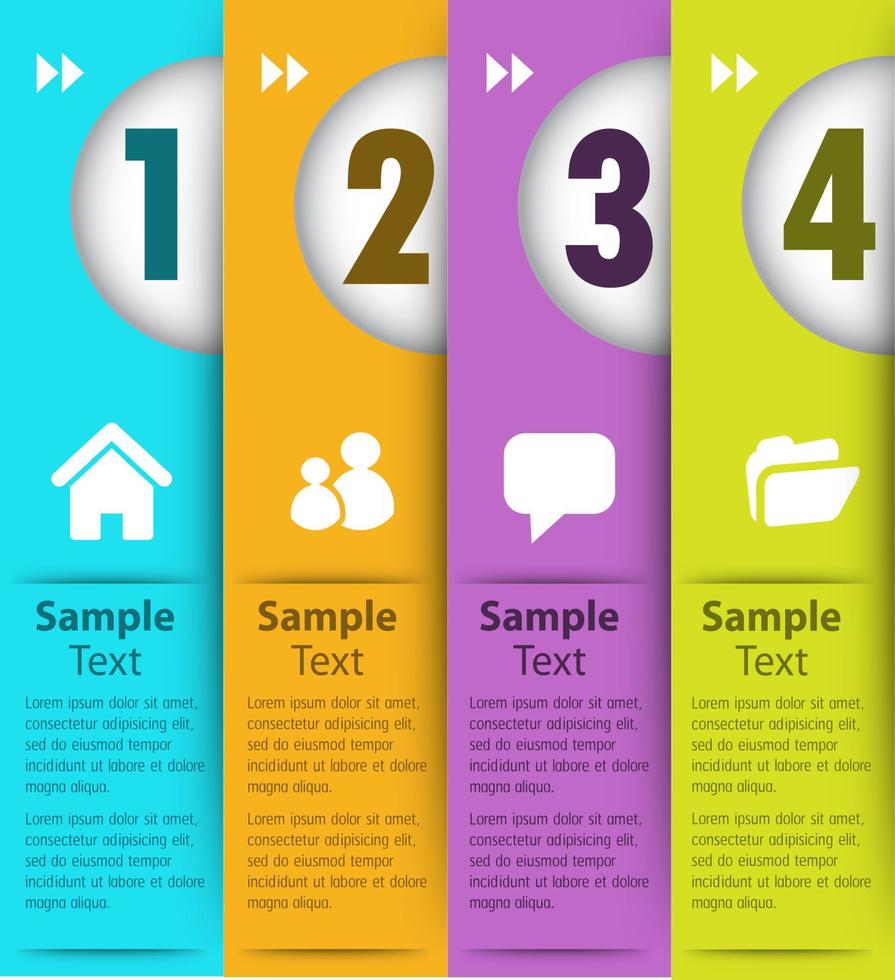 1

Sample Text

Lorem ipsum dolor sit amet, consectetur adipisicing elit, sed do eiusmod tempor incididunt ut labore et dolore magna aliqua.

Lorem ipsum dolor sit amet, consectetur adipisicing elit, sed do eiusmod tempor incididunt ut labore et dolore magna aliqua.

2

Sample Text

Lorem ipsum dolor sit amet, consectetur adipisicing elit, sed do eiusmod tempor incididunt ut labore et dolore magna aliqua.

Lorem ipsum dolor sit amet, consectetur adipisicing elit, sed do eiusmod tempor incididunt ut labore et dolore magna aliqua.

3

Sample Text

Lorem ipsum dolor sit amet, consectetur adipisicing elit, sed do eiusmod tempor incididunt ut labore et dolore magna aliqua.

Lorem ipsum dolor sit amet, consectetur adipisicing elit, sed do eiusmod tempor incididunt ut labore et dolore magna aliqua.

4

Sample Text

Lorem ipsum dolor sit amet, consectetur adipisicing elit, sed do eiusmod tempor incididunt ut labore et dolore magna aliqua.

Lorem ipsum dolor sit amet, consectetur adipisicing elit, sed do eiusmod tempor incididunt ut labore et dolore magna aliqua.