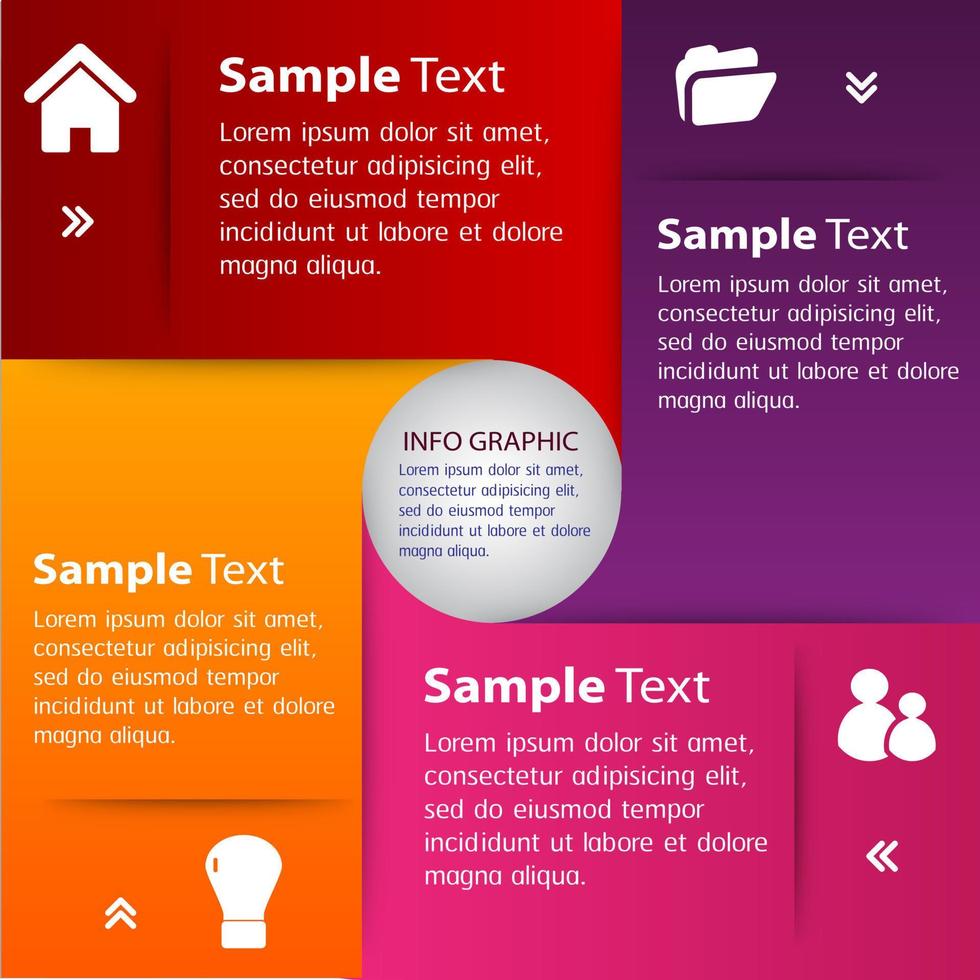 Sample Text

Lorem ipsum dolor sit amet, consectetur adipisicing elit, sed do eiusmod tempor incididunt ut labore et dolore magna aliqua.

Sample Text

Lorem ipsum dolor sit amet, consectetur adipisicing elit, sed do eiusmod tempor incididunt ut labore et dolore magna aliqua.

INFO GRAPHIC

Lorem ipsum dolor sit amet, consectetur adipisicing elit, sed do eiusmod tempor incididunt ut labore et dolore magna aliqua.

Sample Text

Lorem ipsum dolor sit amet, consectetur adipisicing elit, sed do eiusmod tempor incididunt ut labore et dolore magna aliqua.

Sample Text

Lorem ipsum dolor sit amet, consectetur adipisicing elit, sed do eiusmod tempor incididunt ut labore et dolore magna aliqua.