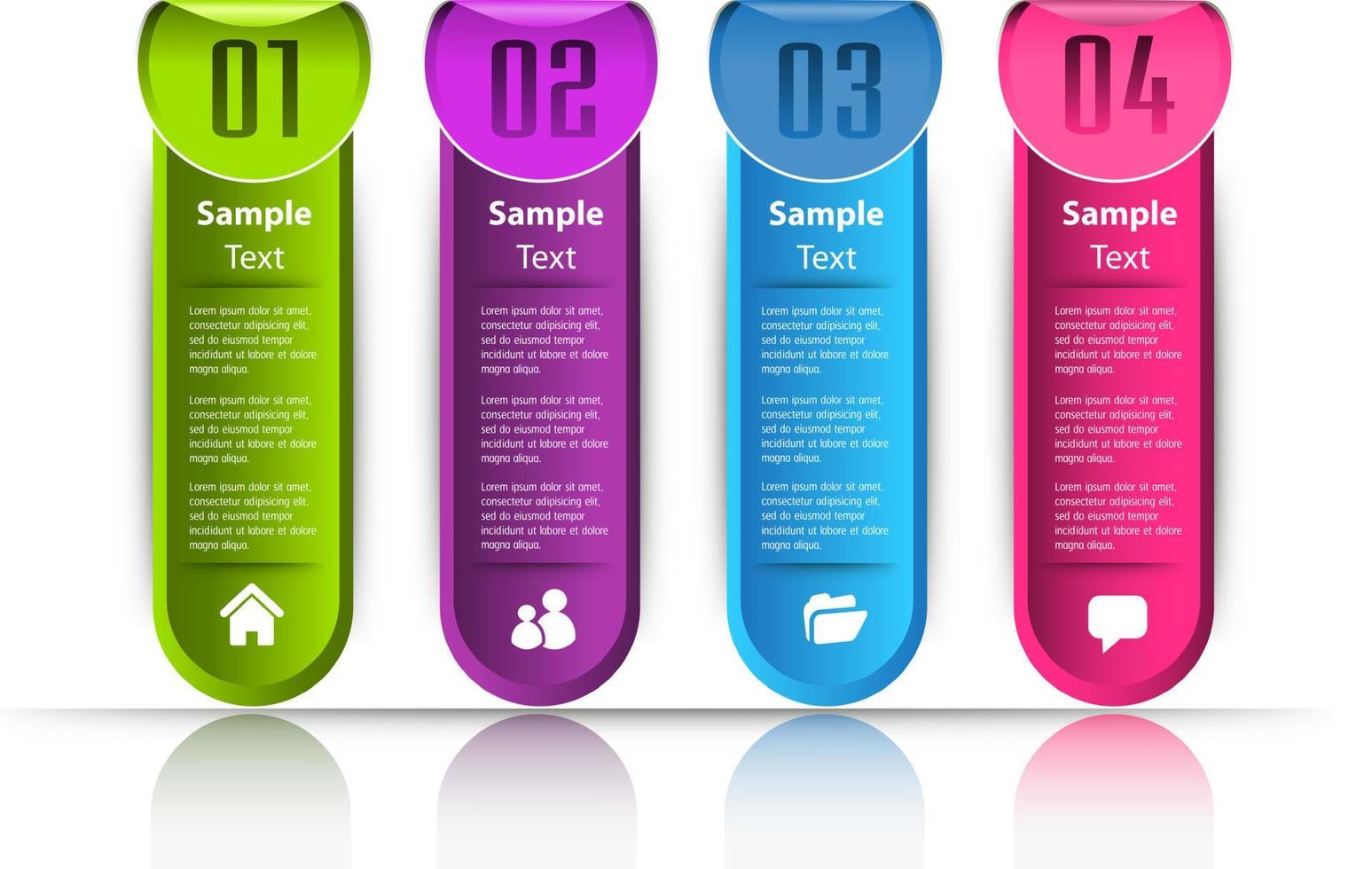 01

Sample Text

Lorem ipsum dolor sit amet, consectetur adipisicing elit, sed do eiusmod tempor incididunt ut labore et dolore magna aliqua.

Lorem ipsum dolor sit amet, consectetur adipisicing elit, sed do eiusmod tempor incididunt ut labore et dolore magna aliqua.

Lorem ipsum dolor sit amet, consectetur adipisicing elit, sed do eiusmod tempor incididunt ut labore et dolore magna aliqua.

02

Sample Text

Lorem ipsum dolor sit amet, consectetur adipisicing elit, sed do eiusmod tempor incididunt ut labore et dolore magna aliqua.

Lorem ipsum dolor sit amet, consectetur adipisicing elit, sed do eiusmod tempor incididunt ut labore et dolore magna aliqua.

Lorem ipsum dolor sit amet, consectetur adipisicing elit, sed do eiusmod tempor incididunt ut labore et dolore magna aliqua.

03

Sample Text

Lorem ipsum dolor sit amet, consectetur adipisicing elit, sed do eiusmod tempor incididunt ut labore et dolore magna aliqua.

Lorem ipsum dolor sit amet, consectetur adipisicing elit, sed do eiusmod tempor incididunt ut labore et dolore magna aliqua.

Lorem ipsum dolor sit amet, consectetur adipisicing elit, sed do eiusmod tempor incididunt ut labore et dolore magna aliqua.

04

Sample Text

Lorem ipsum dolor sit amet, consectetur adipisicing elit, sed do eiusmod tempor incididunt ut labore et dolore magna aliqua.

Lorem ipsum dolor sit amet, consectetur adipisicing elit, sed do eiusmod tempor incididunt ut labore et dolore magna aliqua.

Lorem ipsum dolor sit amet, consectetur adipisicing elit, sed do eiusmod tempor incididunt ut labore et dolore magna aliqua.