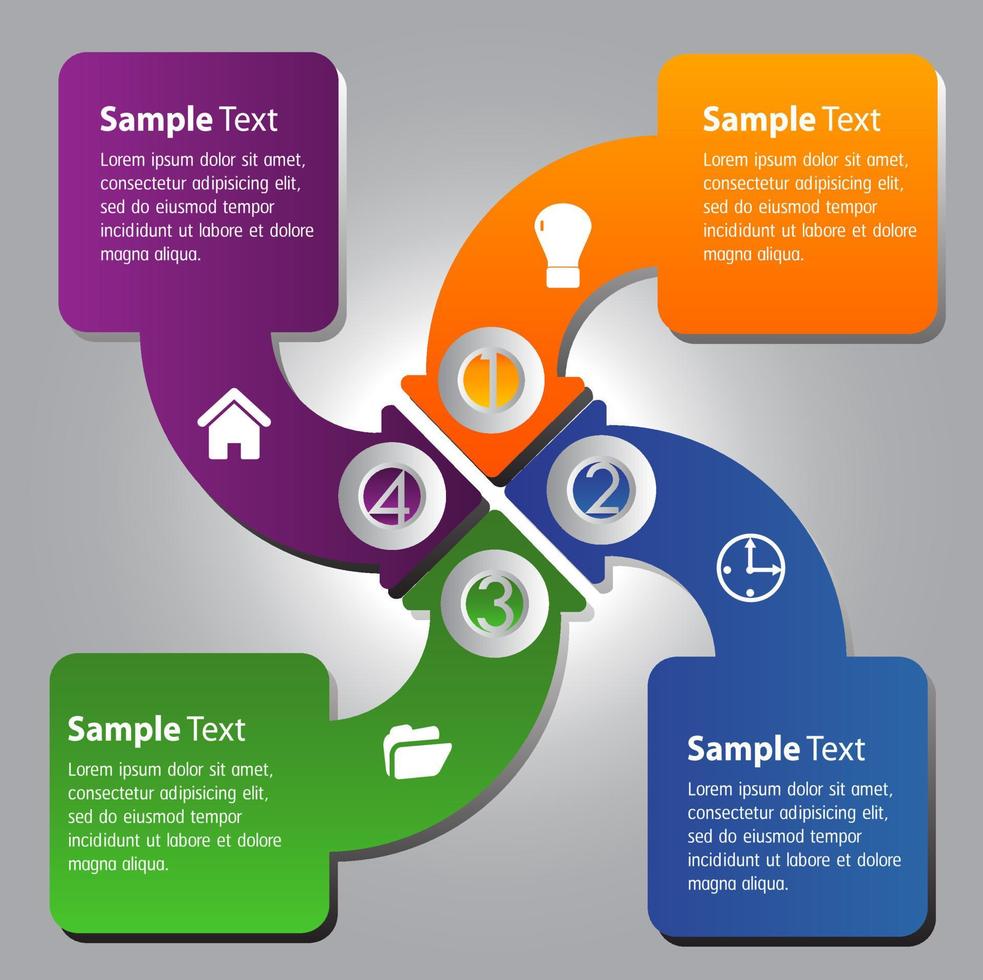 Sample Text
Lorem ipsum dolor sit amet, consectetur adipisicing elit, sed do eiusmod tempor incididunt ut labore et dolore magna aliqua.

Sample Text
Lorem ipsum dolor sit amet, consectetur adipisicing elit, sed do eiusmod tempor incididunt ut labore et dolore magna aliqua.

1

4

2

3

Sample Text
Lorem ipsum dolor sit amet, consectetur adipisicing elit, sed do eiusmod tempor incididunt ut labore et dolore magna aliqua.

Sample Text
Lorem ipsum dolor sit amet, consectetur adipisicing elit, sed do eiusmod tempor incididunt ut labore et dolore magna aliqua.