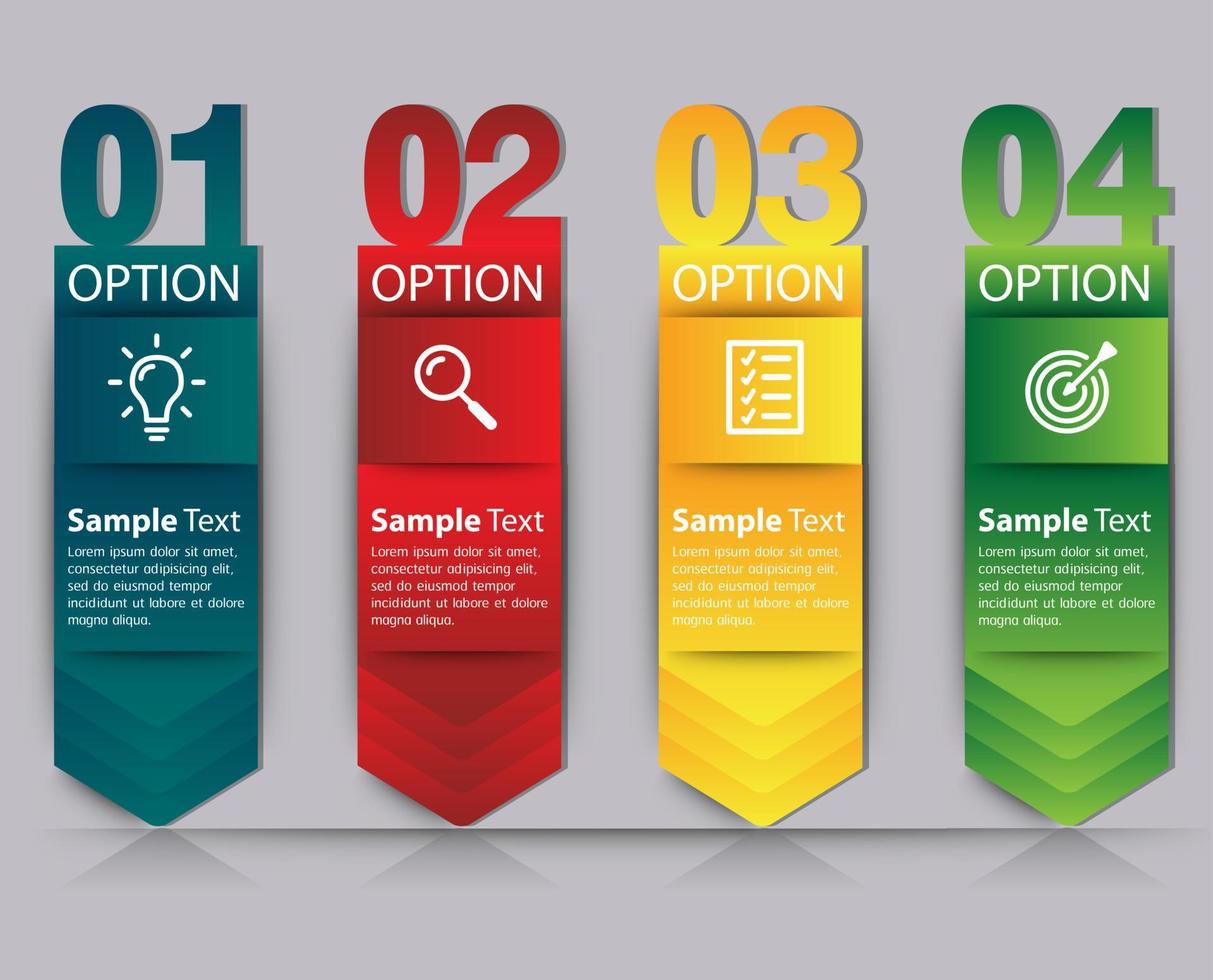 01
OPTION

Sample Text
Lorem ipsum dolor sit amet, consectetur adipisicing elit, sed do eiusmod tempor incididunt ut labore et dolore magna aliqua.

02
OPTION

Sample Text
Lorem ipsum dolor sit amet, consectetur adipisicing elit, sed do eiusmod tempor incididunt ut labore et dolore magna aliqua.

03
OPTION

Sample Text
Lorem ipsum dolor sit amet, consectetur adipisicing elit, sed do eiusmod tempor incididunt ut labore et dolore magna aliqua.

04
OPTION

Sample Text
Lorem ipsum dolor sit amet, consectetur adipisicing elit, sed do eiusmod tempor incididunt ut labore et dolore magna aliqua.