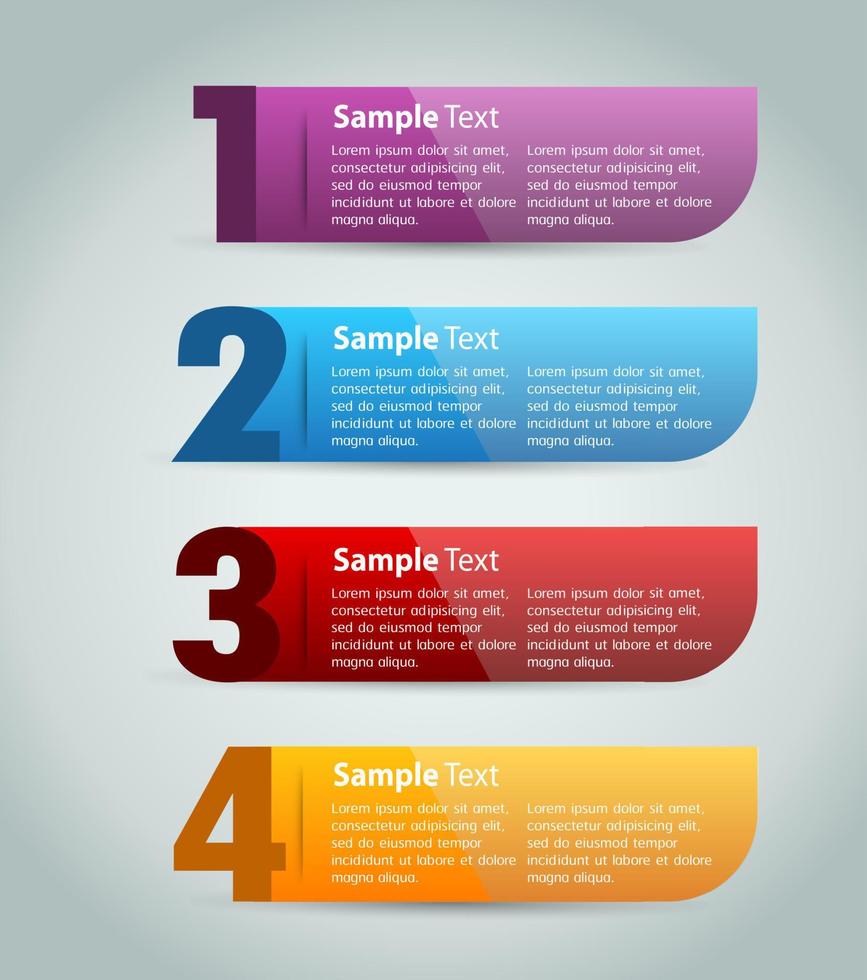 1

Sample Text

Lorem ipsum dolor sit amet, consectetur adipisicing elit, sed do eiusmod tempor incididunt ut labore et dolore magna aliqua.

Lorem ipsum dolor sit amet, consectetur adipisicing elit, sed do eiusmod tempor incididunt ut labore et dolore magna aliqua.

2

Sample Text

Lorem ipsum dolor sit amet, consectetur adipisicing elit, sed do eiusmod tempor incididunt ut labore et dolore magna aliqua.

Lorem ipsum dolor sit amet, consectetur adipisicing elit, sed do eiusmod tempor incididunt ut labore et dolore magna aliqua.

3

Sample Text

Lorem ipsum dolor sit amet, consectetur adipisicing elit, sed do eiusmod tempor incididunt ut labore et dolore magna aliqua.

Lorem ipsum dolor sit amet, consectetur adipisicing elit, sed do eiusmod tempor incididunt ut labore et dolore magna aliqua.

4

Sample Text

Lorem ipsum dolor sit amet, consectetur adipisicing elit, sed do eiusmod tempor incididunt ut labore et dolore magna aliqua.

Lorem ipsum dolor sit amet, consectetur adipisicing elit, sed do eiusmod tempor incididunt ut labore et dolore magna aliqua.