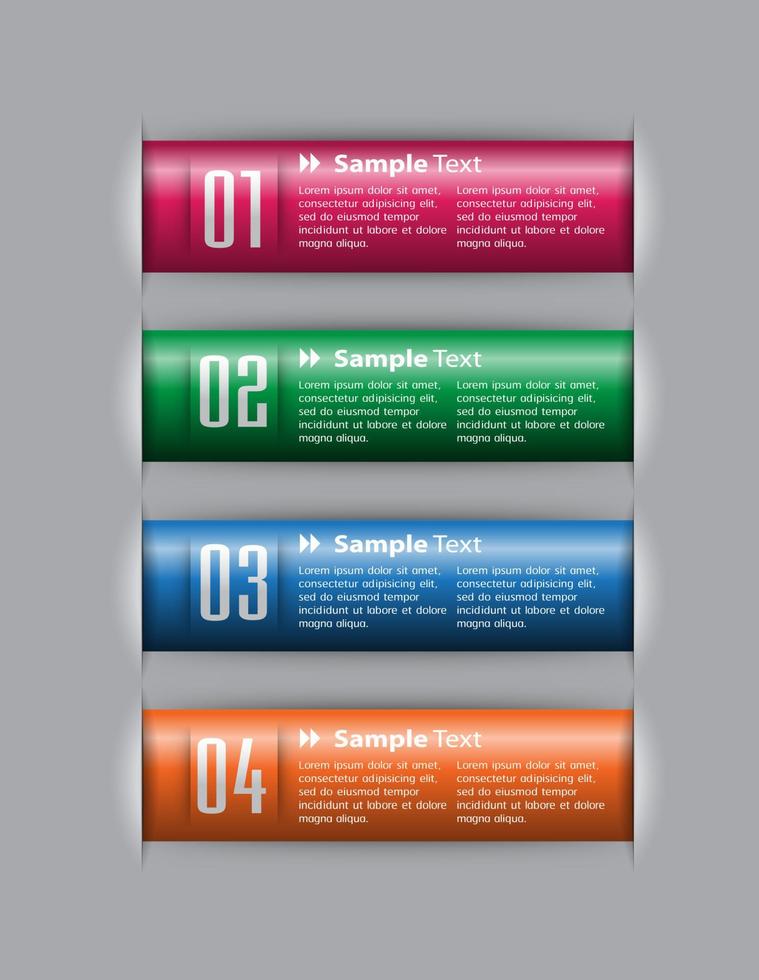 01

Sample Text

Lorem ipsum dolor sit amet, consectetur adipisicing elit, sed do eiusmod tempor incididunt ut labore et dolore magna aliqua.

Lorem ipsum dolor sit amet, consectetur adipisicing elit, sed do eiusmod tempor incididunt ut labore et dolore magna aliqua.

02

Sample Text

Lorem ipsum dolor sit amet, consectetur adipisicing elit, sed do eiusmod tempor incididunt ut labore et dolore magna aliqua.

Lorem ipsum dolor sit amet, consectetur adipisicing elit, sed do eiusmod tempor incididunt ut labore et dolore magna aliqua.

03

Sample Text

Lorem ipsum dolor sit amet, consectetur adipisicing elit, sed do eiusmod tempor incididunt ut labore et dolore magna aliqua.

Lorem ipsum dolor sit amet, consectetur adipisicing elit, sed do eiusmod tempor incididunt ut labore et dolore magna aliqua.

04

Sample Text

Lorem ipsum dolor sit amet, consectetur adipisicing elit, sed do eiusmod tempor incididunt ut labore et dolore magna aliqua.

Lorem ipsum dolor sit amet, consectetur adipisicing elit, sed do eiusmod tempor incididunt ut labore et dolore magna aliqua.