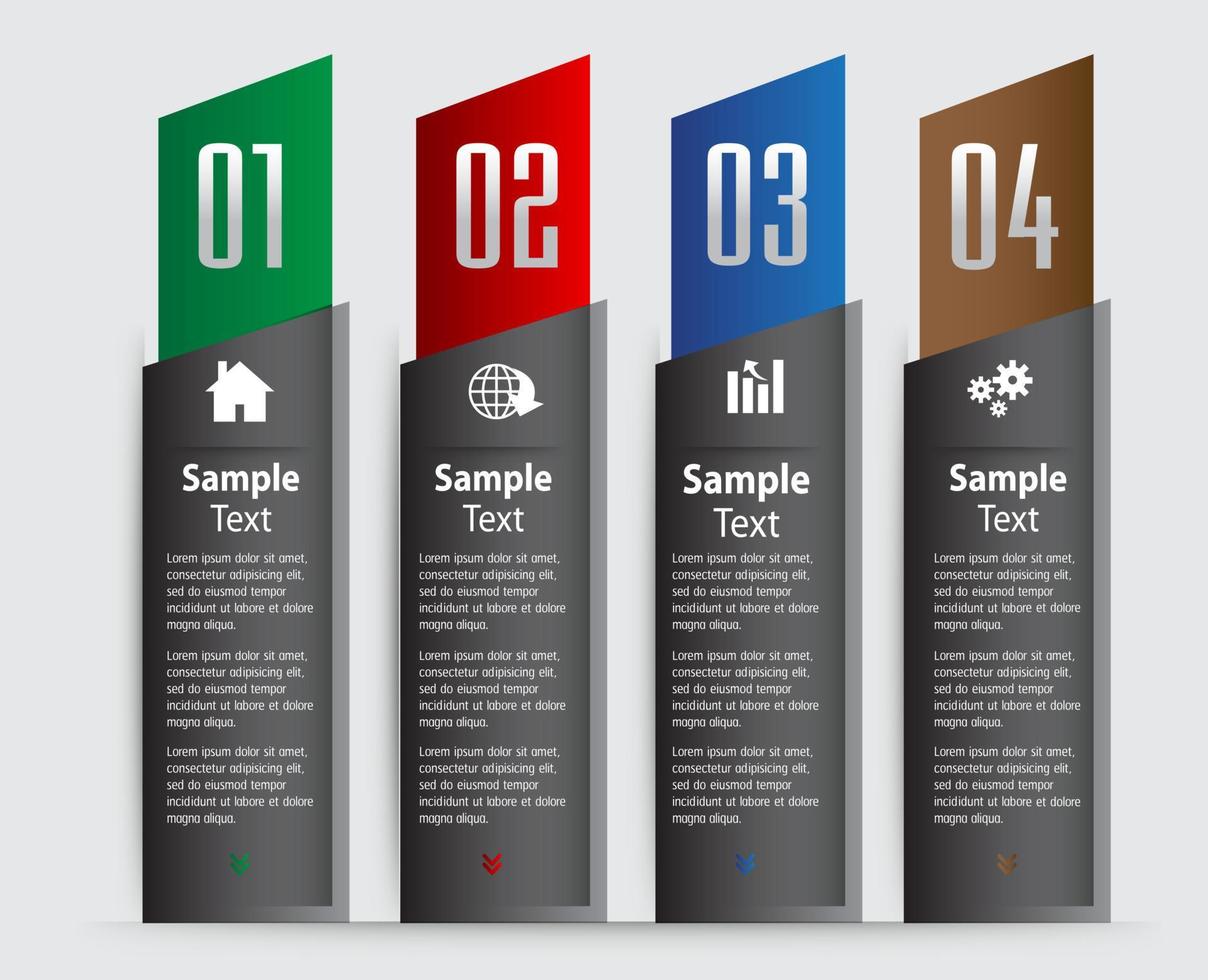 01

Sample Text

Lorem ipsum dolor sit amet, consectetur adipisicing elit, sed do eiusmod tempor incididunt ut labore et dolore magna aliqua.

Lorem ipsum dolor sit amet, consectetur adipisicing elit, sed do eiusmod tempor incididunt ut labore et dolore magna aliqua.

Lorem ipsum dolor sit amet, consectetur adipisicing elit, sed do eiusmod tempor incididunt ut labore et dolore magna aliqua.

02

Sample Text

Lorem ipsum dolor sit amet, consectetur adipisicing elit, sed do eiusmod tempor incididunt ut labore et dolore magna aliqua.

Lorem ipsum dolor sit amet, consectetur adipisicing elit, sed do eiusmod tempor incididunt ut labore et dolore magna aliqua.

Lorem ipsum dolor sit amet, consectetur adipisicing elit, sed do eiusmod tempor incididunt ut labore et dolore magna aliqua.

03

Sample Text

Lorem ipsum dolor sit amet, consectetur adipisicing elit, sed do eiusmod tempor incididunt ut labore et dolore magna aliqua.

Lorem ipsum dolor sit amet, consectetur adipisicing elit, sed do eiusmod tempor incididunt ut labore et dolore magna aliqua.

Lorem ipsum dolor sit amet, consectetur adipisicing elit, sed do eiusmod tempor incididunt ut labore et dolore magna aliqua.

04

Sample Text

Lorem ipsum dolor sit amet, consectetur adipisicing elit, sed do eiusmod tempor incididunt ut labore et dolore magna aliqua.

Lorem ipsum dolor sit amet, consectetur adipisicing elit, sed do eiusmod tempor incididunt ut labore et dolore magna aliqua.

Lorem ipsum dolor sit amet, consectetur adipisicing elit, sed do eiusmod tempor incididunt ut labore et dolore magna aliqua.