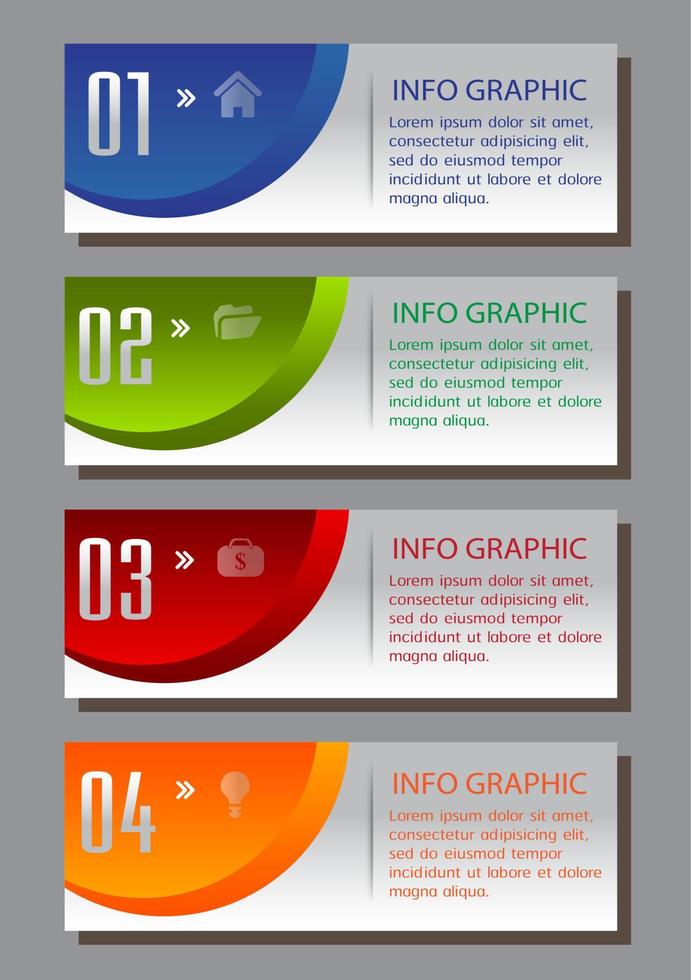 01 »

INFO GRAPHIC

Lorem ipsum dolor sit amet, consectetur adipisicing elit, sed do eiusmod tempor incididunt ut labore et dolore magna aliqua.

02 »

INFO GRAPHIC

Lorem ipsum dolor sit amet, consectetur adipisicing elit, sed do eiusmod tempor incididunt ut labore et dolore magna aliqua.

03 »

$

INFO GRAPHIC

Lorem ipsum dolor sit amet, consectetur adipisicing elit, sed do eiusmod tempor incididunt ut labore et dolore magna aliqua.

04 »

INFO GRAPHIC

Lorem ipsum dolor sit amet, consectetur adipisicing elit, sed do eiusmod tempor incididunt ut labore et dolore magna aliqua.