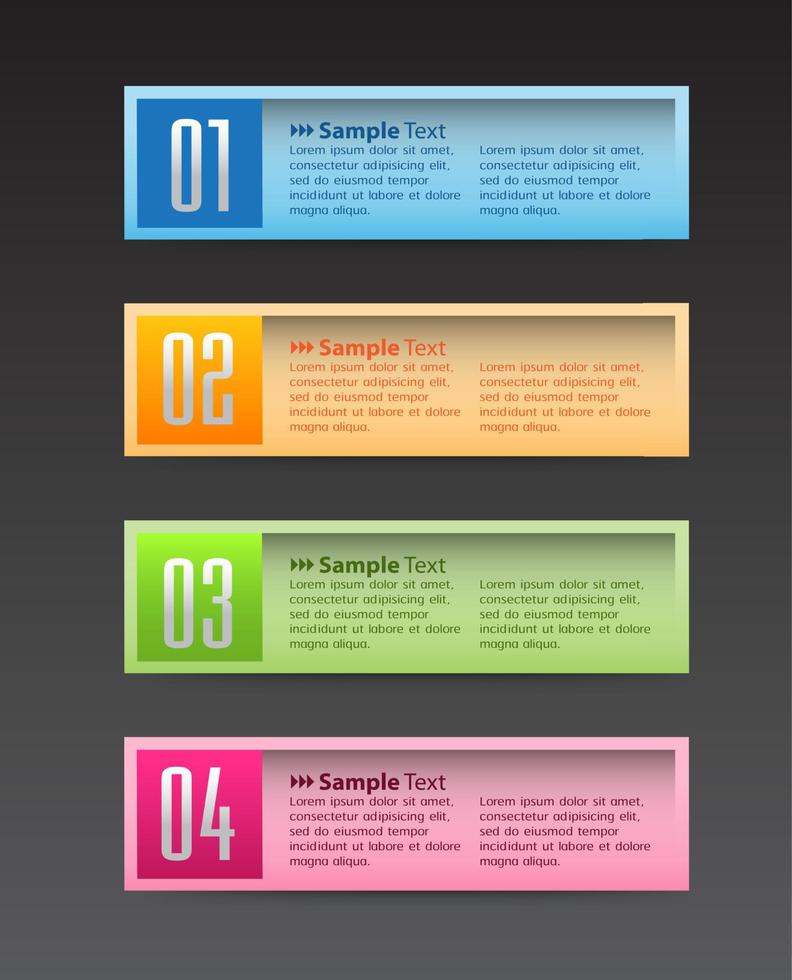 01

Sample Text

Lorem ipsum dolor sit amet, consectetur adipisicing elit, sed do eiusmod tempor incididunt ut labore et dolore magna aliqua.

Lorem ipsum dolor sit amet, consectetur adipisicing elit, sed do eiusmod tempor incididunt ut labore et dolore magna aliqua.

02

Sample Text

Lorem ipsum dolor sit amet, consectetur adipisicing elit, sed do eiusmod tempor incididunt ut labore et dolore magna aliqua.

Lorem ipsum dolor sit amet, consectetur adipisicing elit, sed do eiusmod tempor incididunt ut labore et dolore magna aliqua.

03

Sample Text

Lorem ipsum dolor sit amet, consectetur adipisicing elit, sed do eiusmod tempor incididunt ut labore et dolore magna aliqua.

Lorem ipsum dolor sit amet, consectetur adipisicing elit, sed do eiusmod tempor incididunt ut labore et dolore magna aliqua.

04

Sample Text

Lorem ipsum dolor sit amet, consectetur adipisicing elit, sed do eiusmod tempor incididunt ut labore et dolore magna aliqua.

Lorem ipsum dolor sit amet, consectetur adipisicing elit, sed do eiusmod tempor incididunt ut labore et dolore magna aliqua.