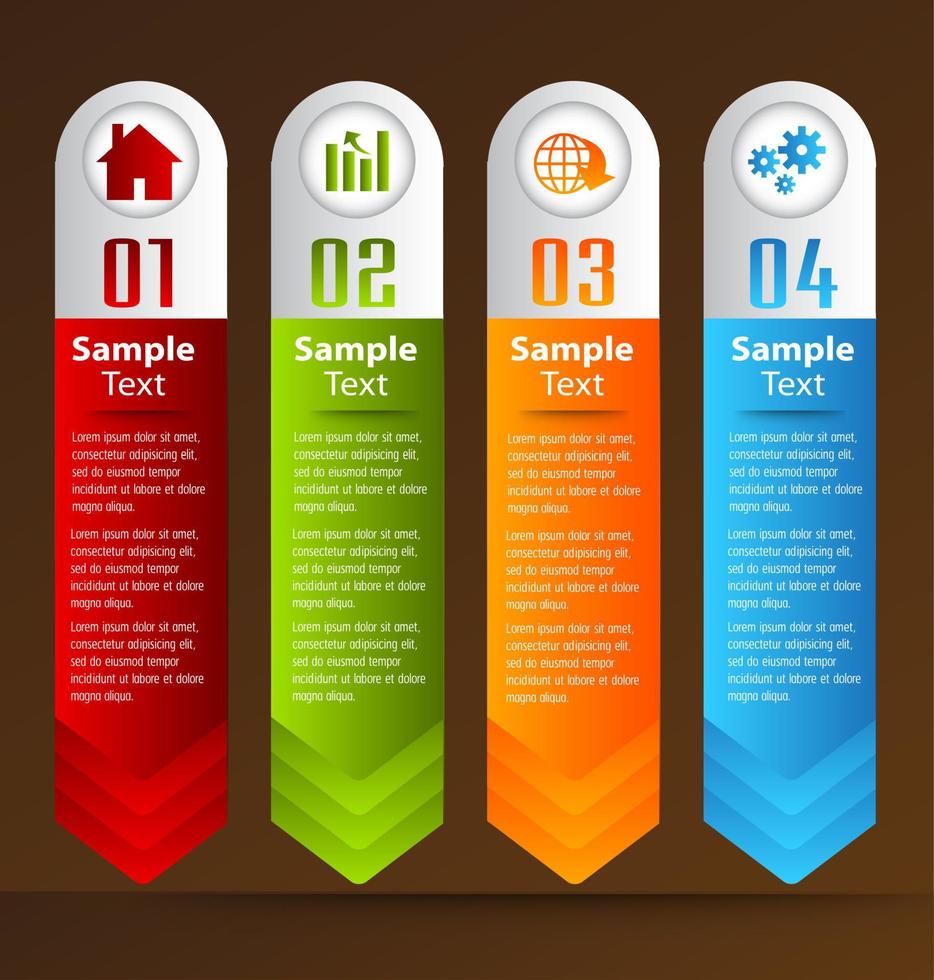 01

Sample Text

Lorem ipsum dolor sit amet, consectetur adipisicing elit, sed do eiusmod tempor incididunt ut labore et dolore magna aliqua.

Lorem ipsum dolor sit amet, consectetur adipisicing elit, sed do eiusmod tempor incididunt ut labore et dolore magna aliqua.

Lorem ipsum dolor sit amet, consectetur adipisicing elit, sed do eiusmod tempor incididunt ut labore et dolore magna aliqua.

02

Sample Text

Lorem ipsum dolor sit amet, consectetur adipisicing elit, sed do eiusmod tempor incididunt ut labore et dolore magna aliqua.

Lorem ipsum dolor sit amet, consectetur adipisicing elit, sed do eiusmod tempor incididunt ut labore et dolore magna aliqua.

Lorem ipsum dolor sit amet, consectetur adipisicing elit, sed do eiusmod tempor incididunt ut labore et dolore magna aliqua.

03

Sample Text

Lorem ipsum dolor sit amet, consectetur adipisicing elit, sed do eiusmod tempor incididunt ut labore et dolore magna aliqua.

Lorem ipsum dolor sit amet, consectetur adipisicing elit, sed do eiusmod tempor incididunt ut labore et dolore magna aliqua.

Lorem ipsum dolor sit amet, consectetur adipisicing elit, sed do eiusmod tempor incididunt ut labore et dolore magna aliqua.

04

Sample Text

Lorem ipsum dolor sit amet, consectetur adipisicing elit, sed do eiusmod tempor incididunt ut labore et dolore magna aliqua.

Lorem ipsum dolor sit amet, consectetur adipisicing elit, sed do eiusmod tempor incididunt ut labore et dolore magna aliqua.

Lorem ipsum dolor sit amet, consectetur adipisicing elit, sed do eiusmod tempor incididunt ut labore et dolore magna aliqua.