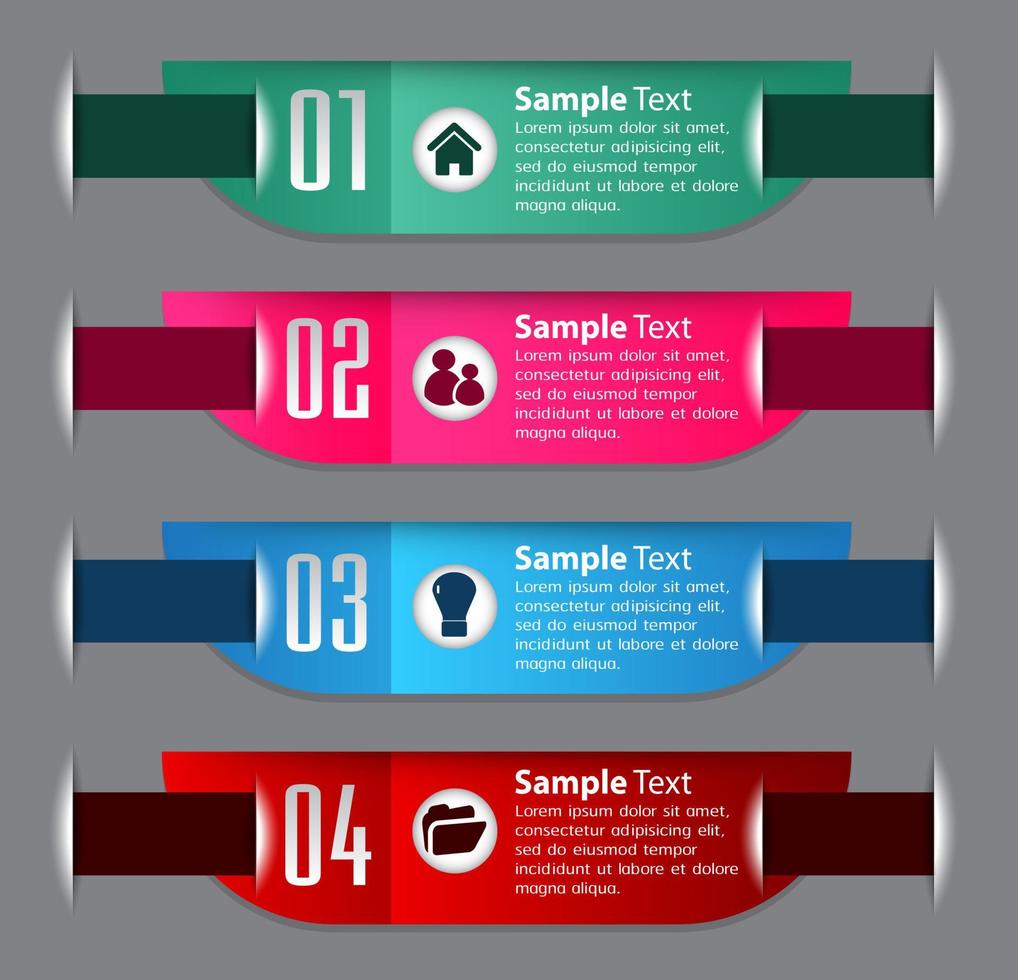 01

Sample Text
Lorem ipsum dolor sit amet, consectetur adipisicing elit, sed do eiusmod tempor incididunt ut labore et dolore magna aliqua.

02

Sample Text
Lorem ipsum dolor sit amet, consectetur adipisicing elit, sed do eiusmod tempor incididunt ut labore et dolore magna aliqua.

03

Sample Text
Lorem ipsum dolor sit amet, consectetur adipisicing elit, sed do eiusmod tempor incididunt ut labore et dolore magna aliqua.

04

Sample Text
Lorem ipsum dolor sit amet, consectetur adipisicing elit, sed do eiusmod tempor incididunt ut labore et dolore magna aliqua.