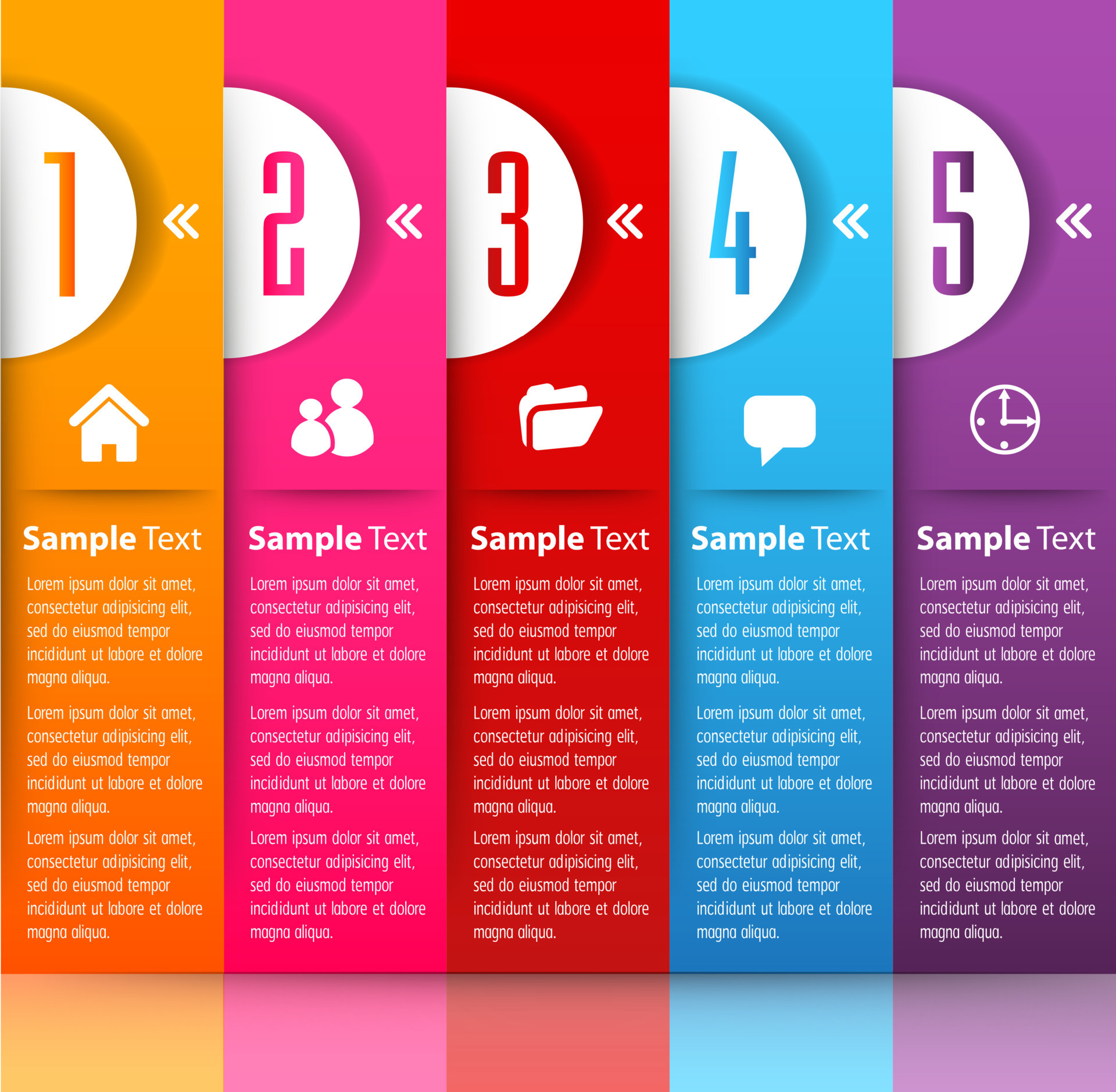 1 «

Sample Text

Lorem ipsum dolor sit amet, consectetur adipisicing elit, sed do eiusmod tempor incididunt ut labore et dolore magna aliqua.

Lorem ipsum dolor sit amet, consectetur adipisicing elit, sed do eiusmod tempor incididunt ut labore et dolore magna aliqua.

Lorem ipsum dolor sit amet, consectetur adipisicing elit, sed do eiusmod tempor incididunt ut labore et dolore magna aliqua.

2 «

Sample Text

Lorem ipsum dolor sit amet, consectetur adipisicing elit, sed do eiusmod tempor incididunt ut labore et dolore magna aliqua.

Lorem ipsum dolor sit amet, consectetur adipisicing elit, sed do eiusmod tempor incididunt ut labore et dolore magna aliqua.

Lorem ipsum dolor sit amet, consectetur adipisicing elit, sed do eiusmod tempor incididunt ut labore et dolore magna aliqua.

3 «

Sample Text

Lorem ipsum dolor sit amet, consectetur adipisicing elit, sed do eiusmod tempor incididunt ut labore et dolore magna aliqua.

Lorem ipsum dolor sit amet, consectetur adipisicing elit, sed do eiusmod tempor incididunt ut labore et dolore magna aliqua.

Lorem ipsum dolor sit amet, consectetur adipisicing elit, sed do eiusmod tempor incididunt ut labore et dolore magna aliqua.

4 «

Sample Text

Lorem ipsum dolor sit amet, consectetur adipisicing elit, sed do eiusmod tempor incididunt ut labore et dolore magna aliqua.

Lorem ipsum dolor sit amet, consectetur adipisicing elit, sed do eiusmod tempor incididunt ut labore et dolore magna aliqua.

Lorem ipsum dolor sit amet, consectetur adipisicing elit, sed do eiusmod tempor incididunt ut labore et dolore magna aliqua.

5 «

Sample Text

Lorem ipsum dolor sit amet, consectetur adipisicing elit, sed do eiusmod tempor incididunt ut labore et dolore magna aliqua.

Lorem ipsum dolor sit amet, consectetur adipisicing elit, sed do eiusmod tempor incididunt ut labore et dolore magna aliqua.

Lorem ipsum dolor sit amet, consectetur adipisicing elit, sed do eiusmod tempor incididunt ut labore et dolore magna aliqua.