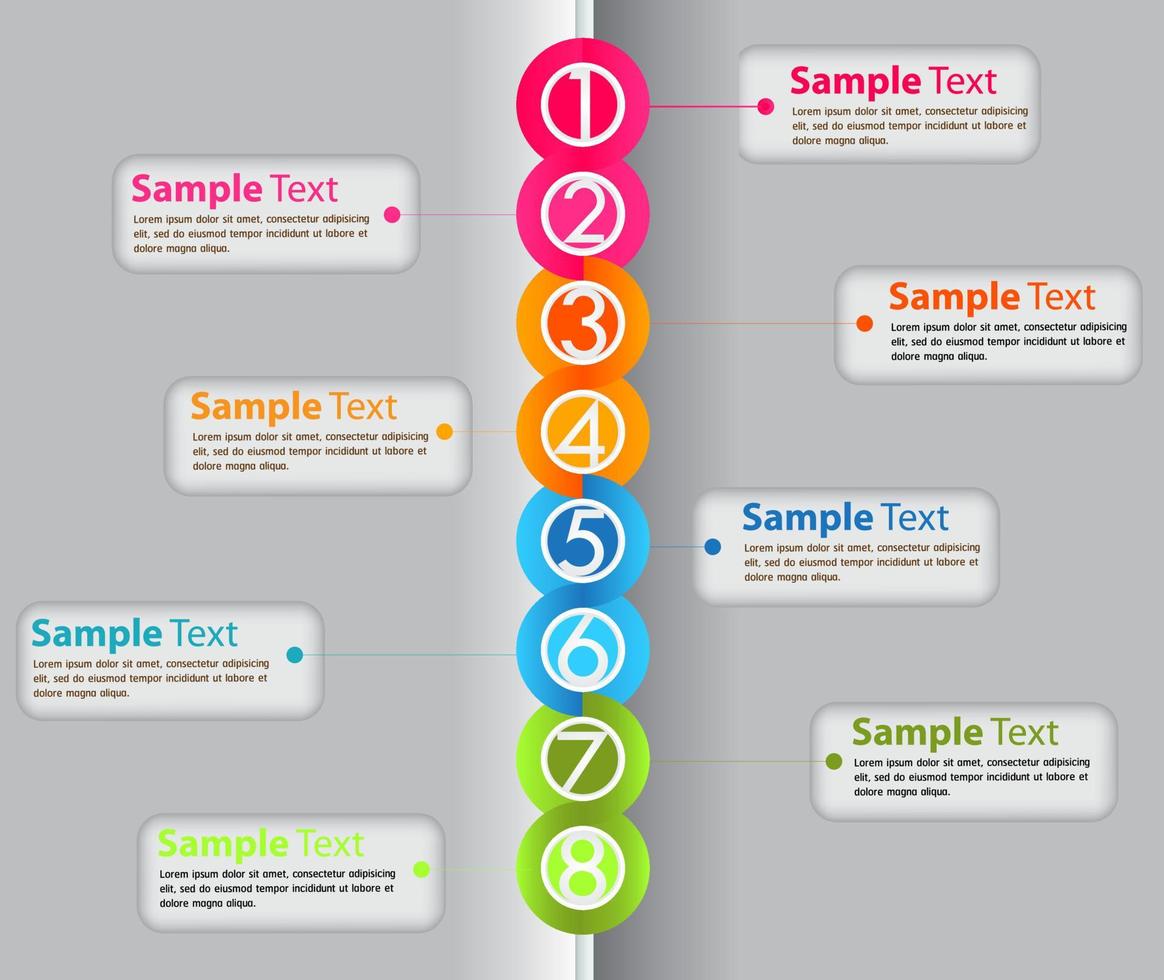 1
Sample Text
Lorem ipsum dolor sit amet, consectetur adipisicing elit, sed do eiusmod tempor incididunt ut labore et dolore magna aliqua.

2
Sample Text
Lorem ipsum dolor sit amet, consectetur adipisicing elit, sed do eiusmod tempor incididunt ut labore et dolore magna aliqua.

3
Sample Text
Lorem ipsum dolor sit amet, consectetur adipisicing elit, sed do eiusmod tempor incididunt ut labore et dolore magna aliqua.

4
Sample Text
Lorem ipsum dolor sit amet, consectetur adipisicing elit, sed do eiusmod tempor incididunt ut labore et dolore magna aliqua.

5
Sample Text
Lorem ipsum dolor sit amet, consectetur adipisicing elit, sed do eiusmod tempor incididunt ut labore et dolore magna aliqua.

6
Sample Text
Lorem ipsum dolor sit amet, consectetur adipisicing elit, sed do eiusmod tempor incididunt ut labore et dolore magna aliqua.

7
Sample Text
Lorem ipsum dolor sit amet, consectetur adipisicing elit, sed do eiusmod tempor incididunt ut labore et dolore magna aliqua.

8
Sample Text
Lorem ipsum dolor sit amet, consectetur adipisicing elit, sed do eiusmod tempor incididunt ut labore et dolore magna aliqua.