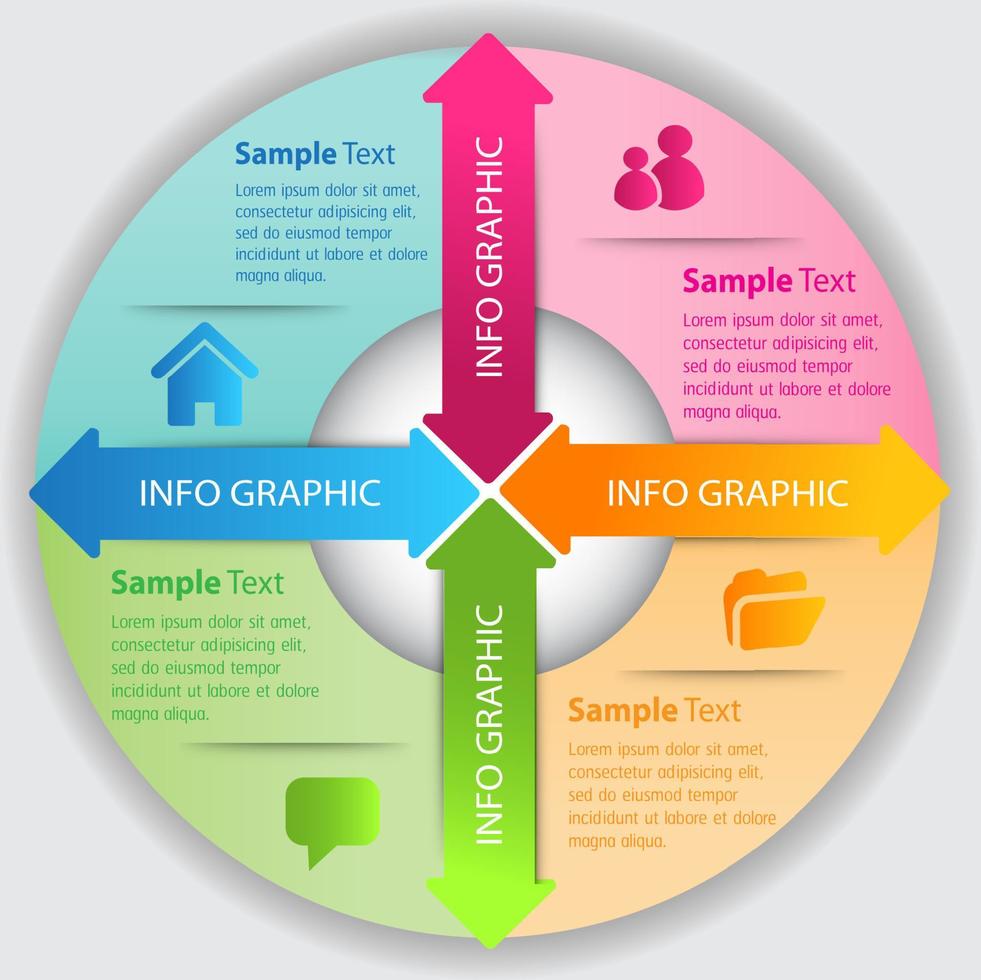 Sample Text
Lorem ipsum dolor sit amet, consectetur adipisicing elit, sed do eiusmod tempor incididunt ut labore et dolore magna aliqua.

INFO GRAPHIC

Sample Text
Lorem ipsum dolor sit amet, consectetur adipisicing elit, sed do eiusmod tempor incididunt ut labore et dolore magna aliqua.

INFO GRAPHIC

INFO GRAPHIC

Sample Text
Lorem ipsum dolor sit amet, consectetur adipisicing elit, sed do eiusmod tempor incididunt ut labore et dolore magna aliqua.

INFO GRAPHIC

Sample Text
Lorem ipsum dolor sit amet, consectetur adipisicing elit, sed do eiusmod tempor incididunt ut labore et dolore magna aliqua.