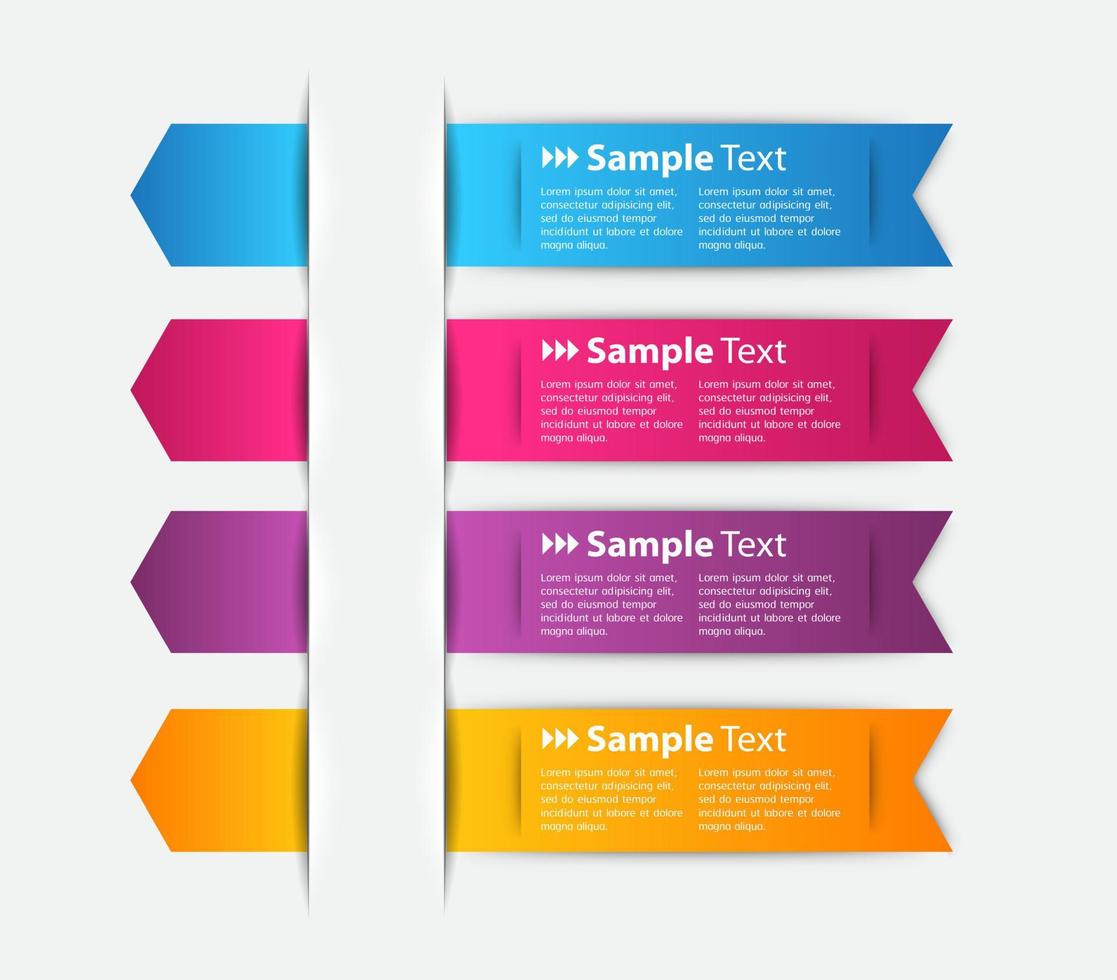 Sample Text

Lorem ipsum dolor sit amet, consectetur adipisicing elit, sed do eiusmod tempor incididunt ut labore et dolore magna aliqua.

Lorem ipsum dolor sit amet, consectetur adipisicing elit, sed do eiusmod tempor incididunt ut labore et dolore magna aliqua.

Sample Text

Lorem ipsum dolor sit amet, consectetur adipisicing elit, sed do eiusmod tempor incididunt ut labore et dolore magna aliqua.

Lorem ipsum dolor sit amet, consectetur adipisicing elit, sed do eiusmod tempor incididunt ut labore et dolore magna aliqua.

Sample Text

Lorem ipsum dolor sit amet, consectetur adipisicing elit, sed do eiusmod tempor incididunt ut labore et dolore magna aliqua.

Lorem ipsum dolor sit amet, consectetur adipisicing elit, sed do eiusmod tempor incididunt ut labore et dolore magna aliqua.

Sample Text

Lorem ipsum dolor sit amet, consectetur adipisicing elit, sed do eiusmod tempor incididunt ut labore et dolore magna aliqua.

Lorem ipsum dolor sit amet, consectetur adipisicing elit, sed do eiusmod tempor incididunt ut labore et dolore magna aliqua.