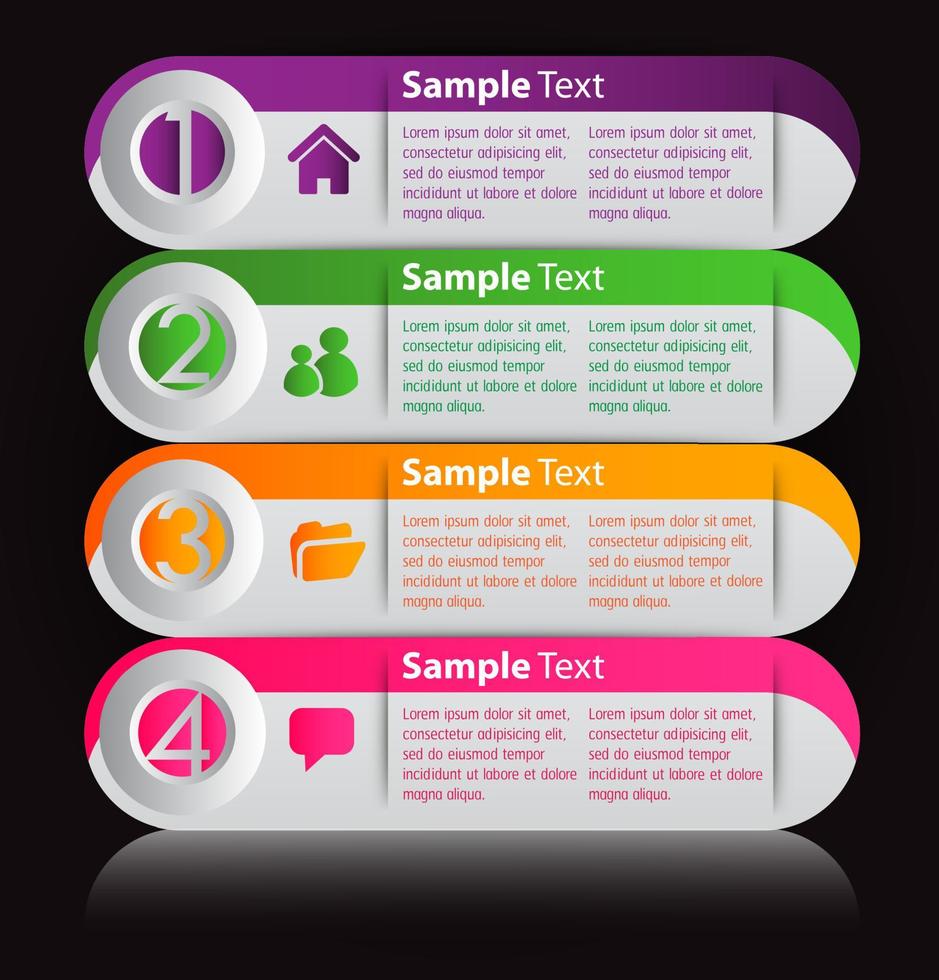 1

Sample Text

Lorem ipsum dolor sit amet, consectetur adipisicing elit, sed do eiusmod tempor incididunt ut labore et dolore magna aliqua.

Lorem ipsum dolor sit amet, consectetur adipisicing elit, sed do eiusmod tempor incididunt ut labore et dolore magna aliqua.

2

Sample Text

Lorem ipsum dolor sit amet, consectetur adipisicing elit, sed do eiusmod tempor incididunt ut labore et dolore magna aliqua.

Lorem ipsum dolor sit amet, consectetur adipisicing elit, sed do eiusmod tempor incididunt ut labore et dolore magna aliqua.

3

Sample Text

Lorem ipsum dolor sit amet, consectetur adipisicing elit, sed do eiusmod tempor incididunt ut labore et dolore magna aliqua.

Lorem ipsum dolor sit amet, consectetur adipisicing elit, sed do eiusmod tempor incididunt ut labore et dolore magna aliqua.

4

Sample Text

Lorem ipsum dolor sit amet, consectetur adipisicing elit, sed do eiusmod tempor incididunt ut labore et dolore magna aliqua.

Lorem ipsum dolor sit amet, consectetur adipisicing elit, sed do eiusmod tempor incididunt ut labore et dolore magna aliqua.