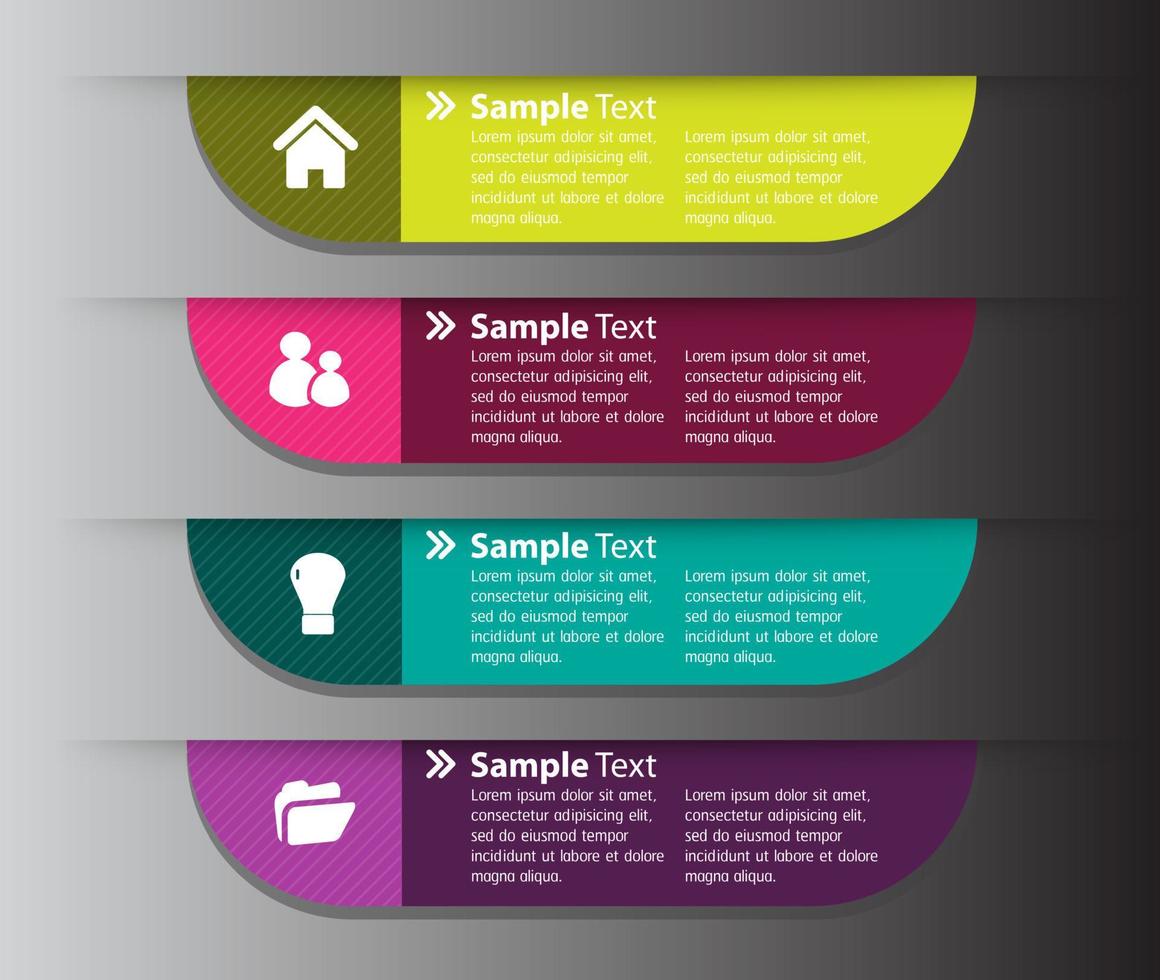 Sample Text

Lorem ipsum dolor sit amet, consectetur adipisicing elit, sed do eiusmod tempor incididunt ut labore et dolore magna aliqua.

Lorem ipsum dolor sit amet, consectetur adipisicing elit, sed do eiusmod tempor incididunt ut labore et dolore magna aliqua.

Sample Text

Lorem ipsum dolor sit amet, consectetur adipisicing elit, sed do eiusmod tempor incididunt ut labore et dolore magna aliqua.

Lorem ipsum dolor sit amet, consectetur adipisicing elit, sed do eiusmod tempor incididunt ut labore et dolore magna aliqua.

Sample Text

Lorem ipsum dolor sit amet, consectetur adipisicing elit, sed do eiusmod tempor incididunt ut labore et dolore magna aliqua.

Lorem ipsum dolor sit amet, consectetur adipisicing elit, sed do eiusmod tempor incididunt ut labore et dolore magna aliqua.

Sample Text

Lorem ipsum dolor sit amet, consectetur adipisicing elit, sed do eiusmod tempor incididunt ut labore et dolore magna aliqua.

Lorem ipsum dolor sit amet, consectetur adipisicing elit, sed do eiusmod tempor incididunt ut labore et dolore magna aliqua.