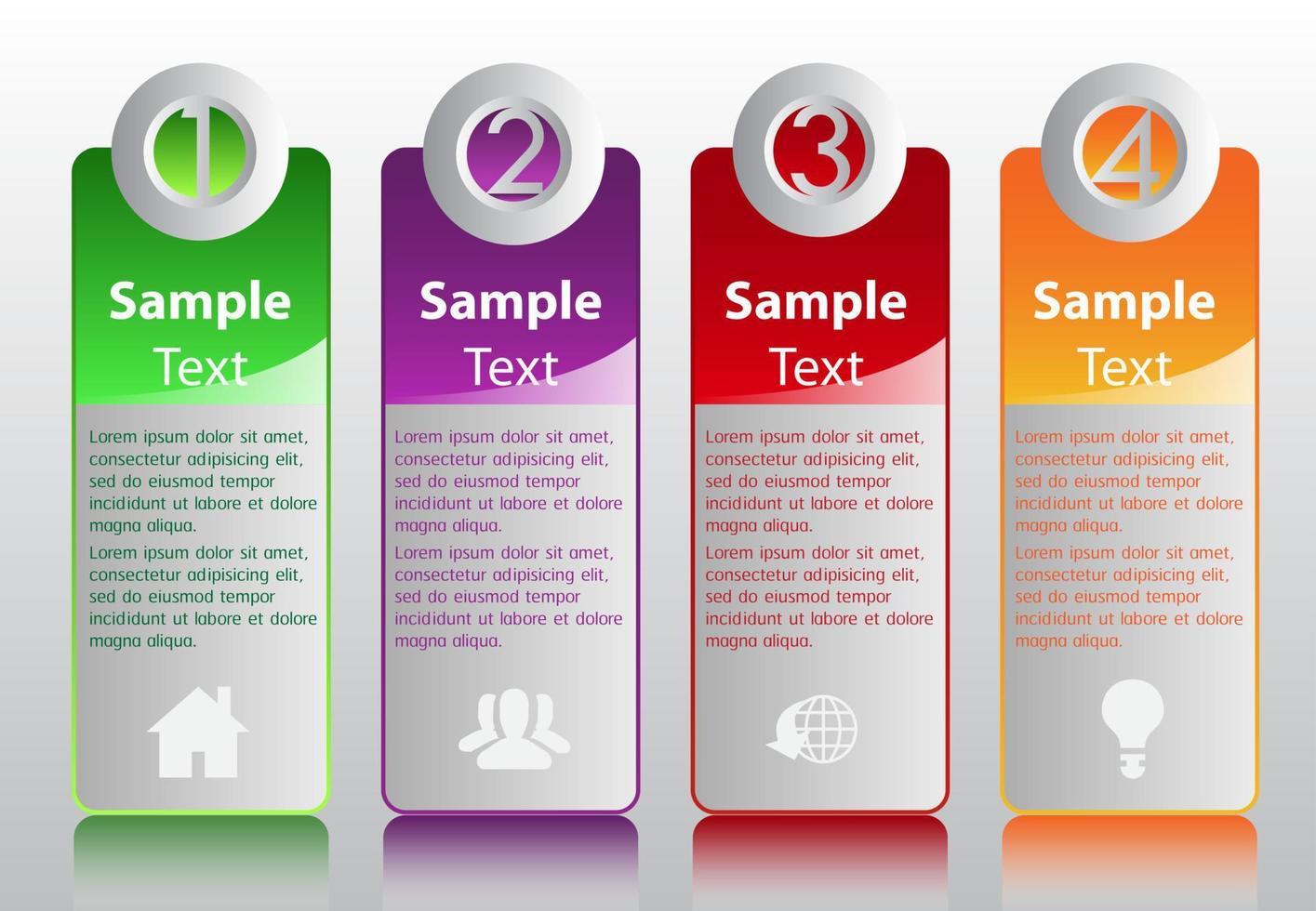 1

Sample Text

Lorem ipsum dolor sit amet, consectetur adipisicing elit, sed do eiusmod tempor incididunt ut labore et dolore magna aliqua.

Lorem ipsum dolor sit amet, consectetur adipisicing elit, sed do eiusmod tempor incididunt ut labore et dolore magna aliqua.

2

Sample Text

Lorem ipsum dolor sit amet, consectetur adipisicing elit, sed do eiusmod tempor incididunt ut labore et dolore magna aliqua.

Lorem ipsum dolor sit amet, consectetur adipisicing elit, sed do eiusmod tempor incididunt ut labore et dolore magna aliqua.

3

Sample Text

Lorem ipsum dolor sit amet, consectetur adipisicing elit, sed do eiusmod tempor incididunt ut labore et dolore magna aliqua.

Lorem ipsum dolor sit amet, consectetur adipisicing elit, sed do eiusmod tempor incididunt ut labore et dolore magna aliqua.

4

Sample Text

Lorem ipsum dolor sit amet, consectetur adipisicing elit, sed do eiusmod tempor incididunt ut labore et dolore magna aliqua.

Lorem ipsum dolor sit amet, consectetur adipisicing elit, sed do eiusmod tempor incididunt ut labore et dolore magna aliqua.