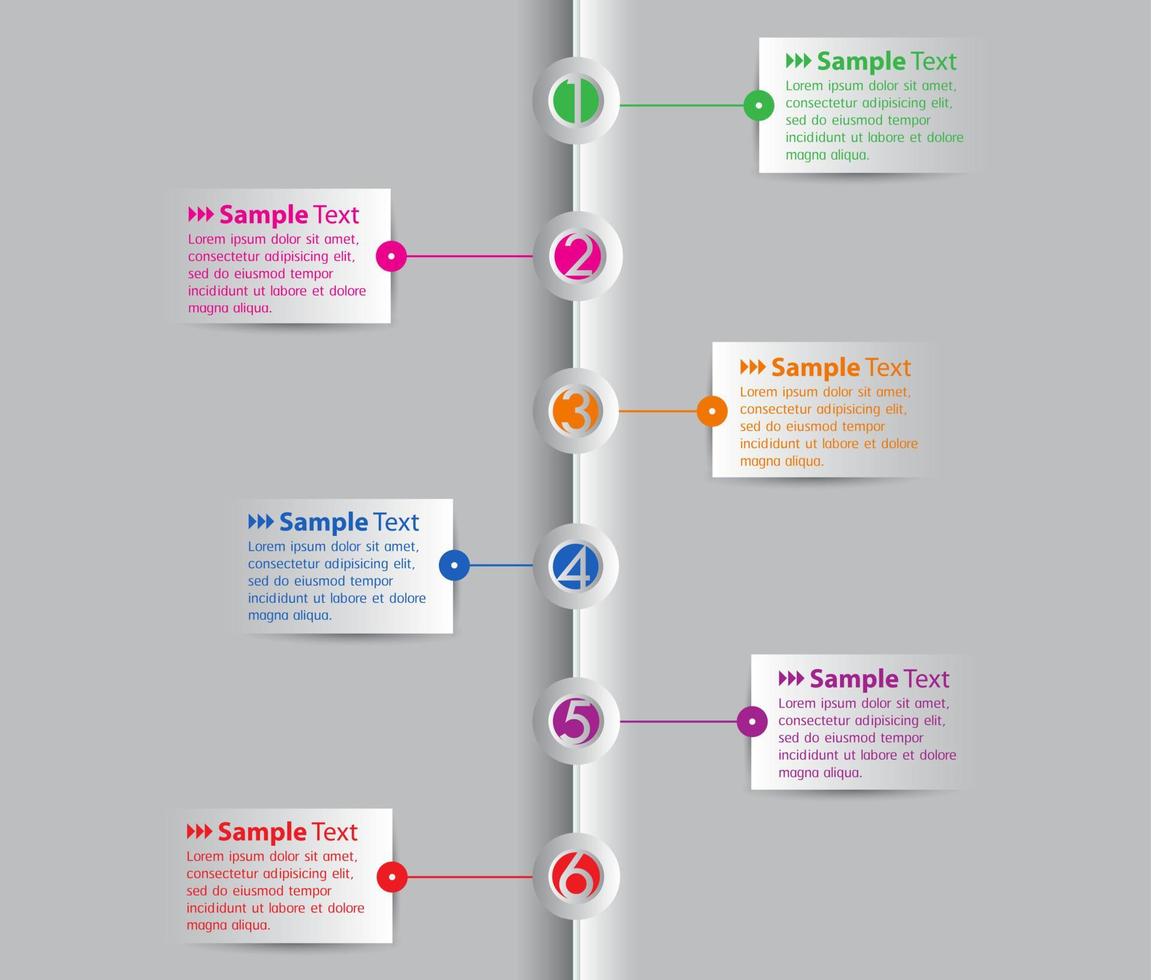 1

Sample Text
Lorem ipsum dolor sit amet, consectetur adipisicing elit, sed do eiusmod tempor incididunt ut labore et dolore magna aliqua.

2

Sample Text
Lorem ipsum dolor sit amet, consectetur adipisicing elit, sed do eiusmod tempor incididunt ut labore et dolore magna aliqua.

3

Sample Text
Lorem ipsum dolor sit amet, consectetur adipisicing elit, sed do eiusmod tempor incididunt ut labore et dolore magna aliqua.

4

Sample Text
Lorem ipsum dolor sit amet, consectetur adipisicing elit, sed do eiusmod tempor incididunt ut labore et dolore magna aliqua.

5

Sample Text
Lorem ipsum dolor sit amet, consectetur adipisicing elit, sed do eiusmod tempor incididunt ut labore et dolore magna aliqua.

6

Sample Text
Lorem ipsum dolor sit amet, consectetur adipisicing elit, sed do eiusmod tempor incididunt ut labore et dolore magna aliqua.