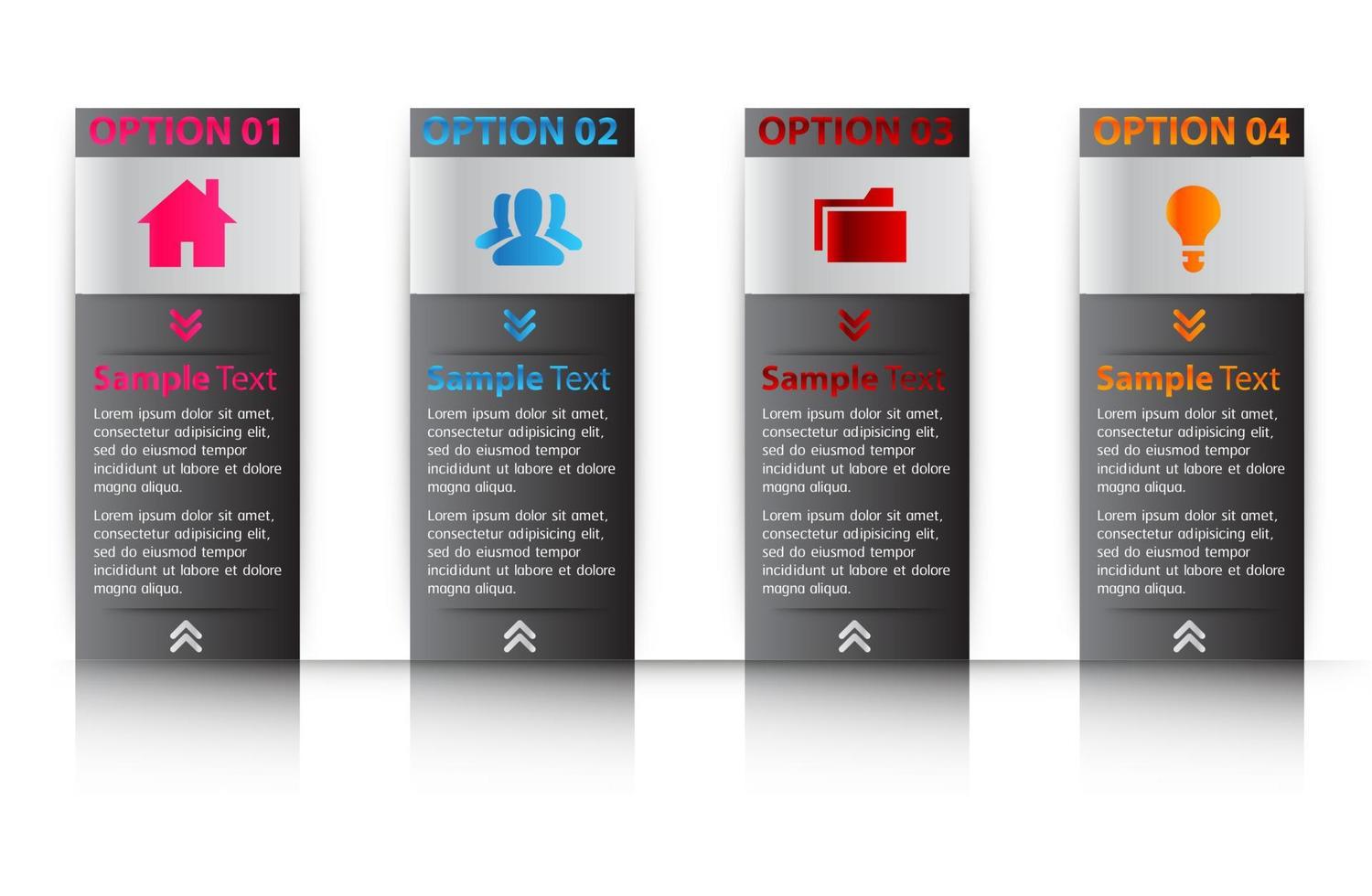 OPTION 01

Sample Text

Lorem ipsum dolor sit amet, consectetur adipisicing elit, sed do eiusmod tempor incididunt ut labore et dolore magna aliqua.

Lorem ipsum dolor sit amet, consectetur adipisicing elit, sed do eiusmod tempor incididunt ut labore et dolore magna aliqua.

OPTION 02

Sample Text

Lorem ipsum dolor sit amet, consectetur adipisicing elit, sed do eiusmod tempor incididunt ut labore et dolore magna aliqua.

Lorem ipsum dolor sit amet, consectetur adipisicing elit, sed do eiusmod tempor incididunt ut labore et dolore magna aliqua.

OPTION 03

Sample Text

Lorem ipsum dolor sit amet, consectetur adipisicing elit, sed do eiusmod tempor incididunt ut labore et dolore magna aliqua.

Lorem ipsum dolor sit amet, consectetur adipisicing elit, sed do eiusmod tempor incididunt ut labore et dolore magna aliqua.

OPTION 04

Sample Text

Lorem ipsum dolor sit amet, consectetur adipisicing elit, sed do eiusmod tempor incididunt ut labore et dolore magna aliqua.

Lorem ipsum dolor sit amet, consectetur adipisicing elit, sed do eiusmod tempor incididunt ut labore et dolore magna aliqua.