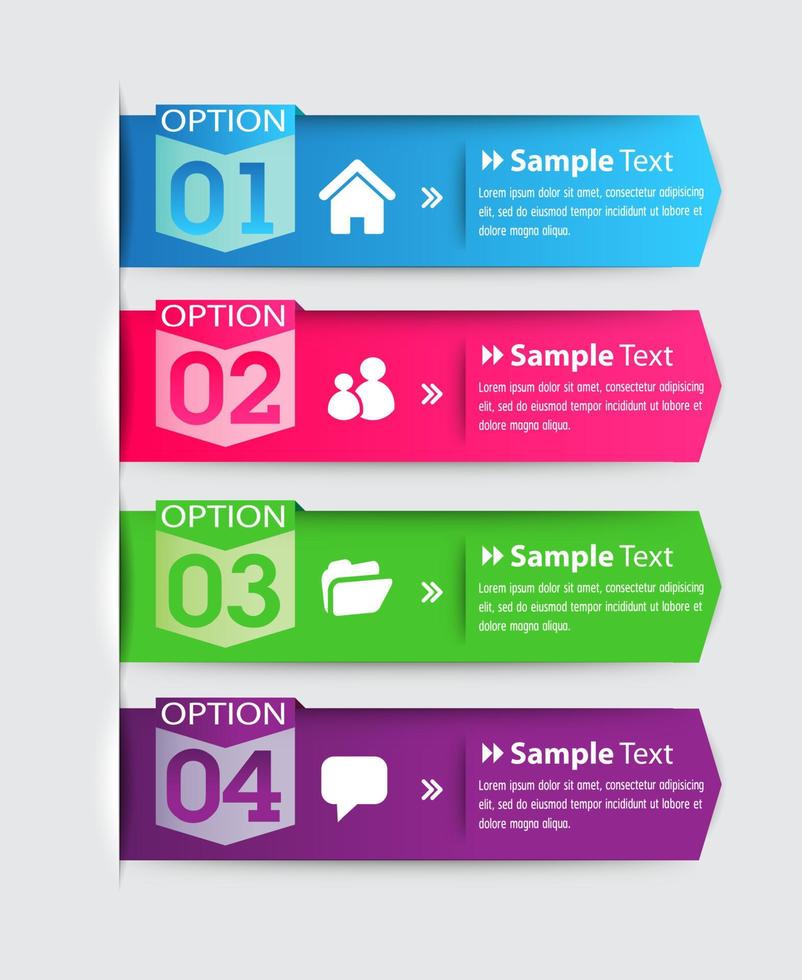 OPTION
01
Sample Text
Lorem ipsum dolor sit amet, consectetur adipisicing elit, sed do eiusmod tempor incididunt ut labore et dolore magna aliqua.

OPTION
02
Sample Text
Lorem ipsum dolor sit amet, consectetur adipisicing elit, sed do eiusmod tempor incididunt ut labore et dolore magna aliqua.

OPTION
03
Sample Text
Lorem ipsum dolor sit amet, consectetur adipisicing elit, sed do eiusmod tempor incididunt ut labore et dolore magna aliqua.

OPTION
04
Sample Text
Lorem ipsum dolor sit amet, consectetur adipisicing elit, sed do eiusmod tempor incididunt ut labore et dolore magna aliqua.