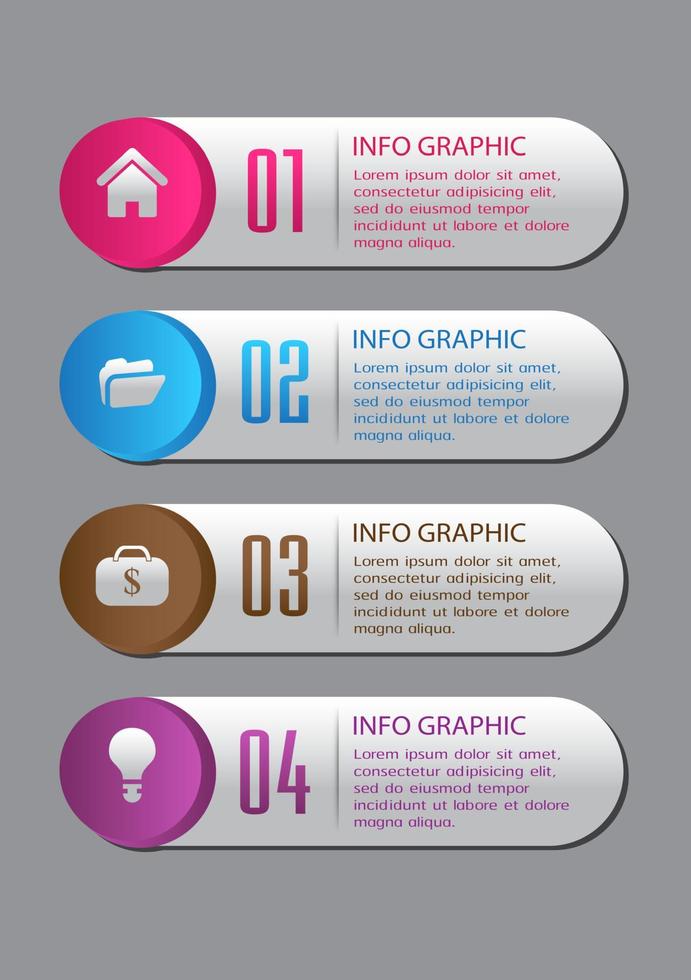 01

INFO GRAPHIC

Lorem ipsum dolor sit amet, consectetur adipisicing elit, sed do eiusmod tempor incididunt ut labore et dolore magna aliqua.

02

INFO GRAPHIC

Lorem ipsum dolor sit amet, consectetur adipisicing elit, sed do eiusmod tempor incididunt ut labore et dolore magna aliqua.

$

03

INFO GRAPHIC

Lorem ipsum dolor sit amet, consectetur adipisicing elit, sed do eiusmod tempor incididunt ut labore et dolore magna aliqua.

04

INFO GRAPHIC

Lorem ipsum dolor sit amet, consectetur adipisicing elit, sed do eiusmod tempor incididunt ut labore et dolore magna aliqua.