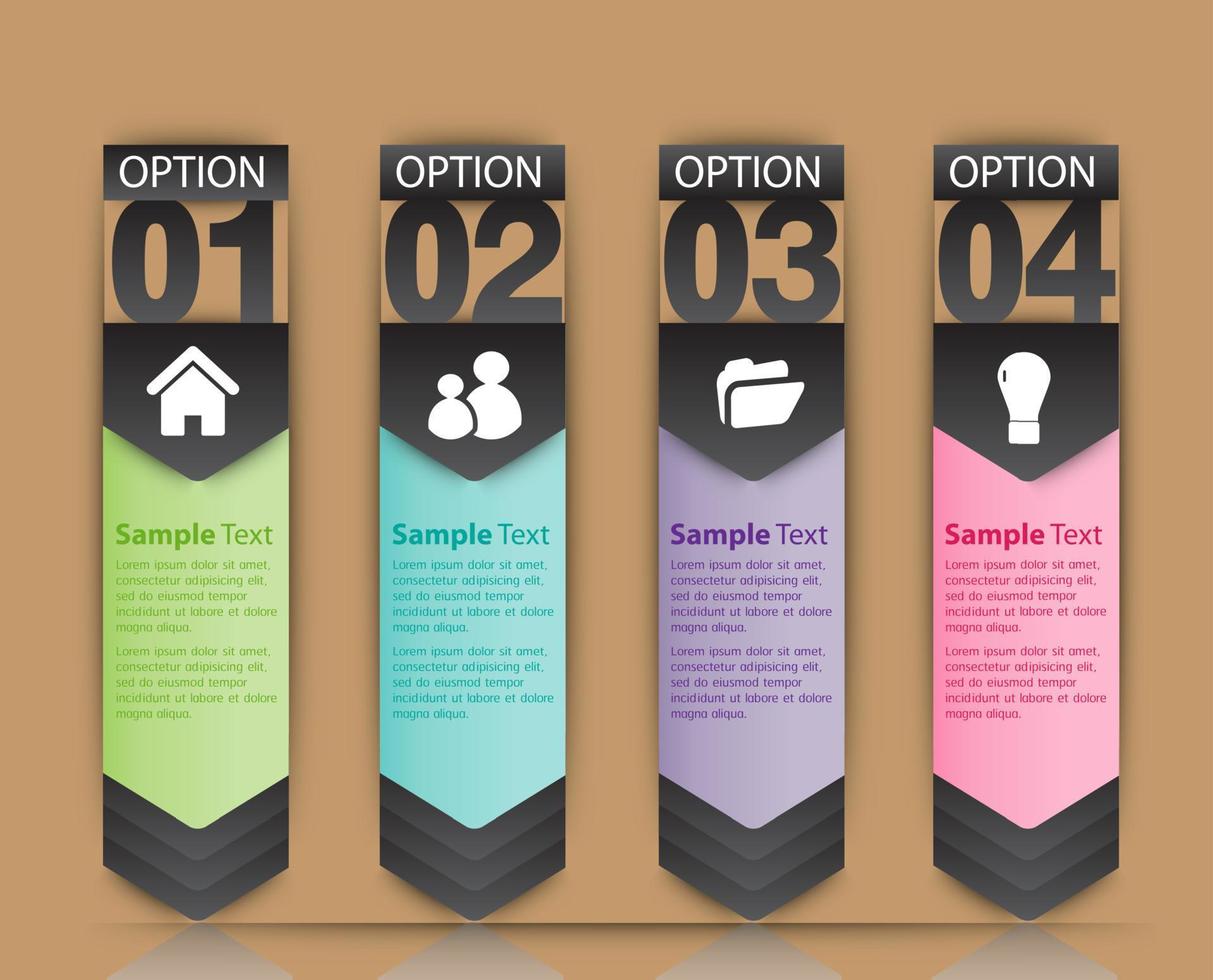 OPTION
01

Sample Text

Lorem ipsum dolor sit amet, consectetur adipisicing elit, sed do eiusmod tempor incididunt ut labore et dolore magna aliqua.

Lorem ipsum dolor sit amet, consectetur adipisicing elit, sed do eiusmod tempor incididunt ut labore et dolore magna aliqua.

OPTION
02

Sample Text

Lorem ipsum dolor sit amet, consectetur adipisicing elit, sed do eiusmod tempor incididunt ut labore et dolore magna aliqua.

Lorem ipsum dolor sit amet, consectetur adipisicing elit, sed do eiusmod tempor incididunt ut labore et dolore magna aliqua.

OPTION
03

Sample Text

Lorem ipsum dolor sit amet, consectetur adipisicing elit, sed do eiusmod tempor incididunt ut labore et dolore magna aliqua.

Lorem ipsum dolor sit amet, consectetur adipisicing elit, sed do eiusmod tempor incididunt ut labore et dolore magna aliqua.

OPTION
04

Sample Text

Lorem ipsum dolor sit amet, consectetur adipisicing elit, sed do eiusmod tempor incididunt ut labore et dolore magna aliqua.

Lorem ipsum dolor sit amet, consectetur adipisicing elit, sed do eiusmod tempor incididunt ut labore et dolore magna aliqua.