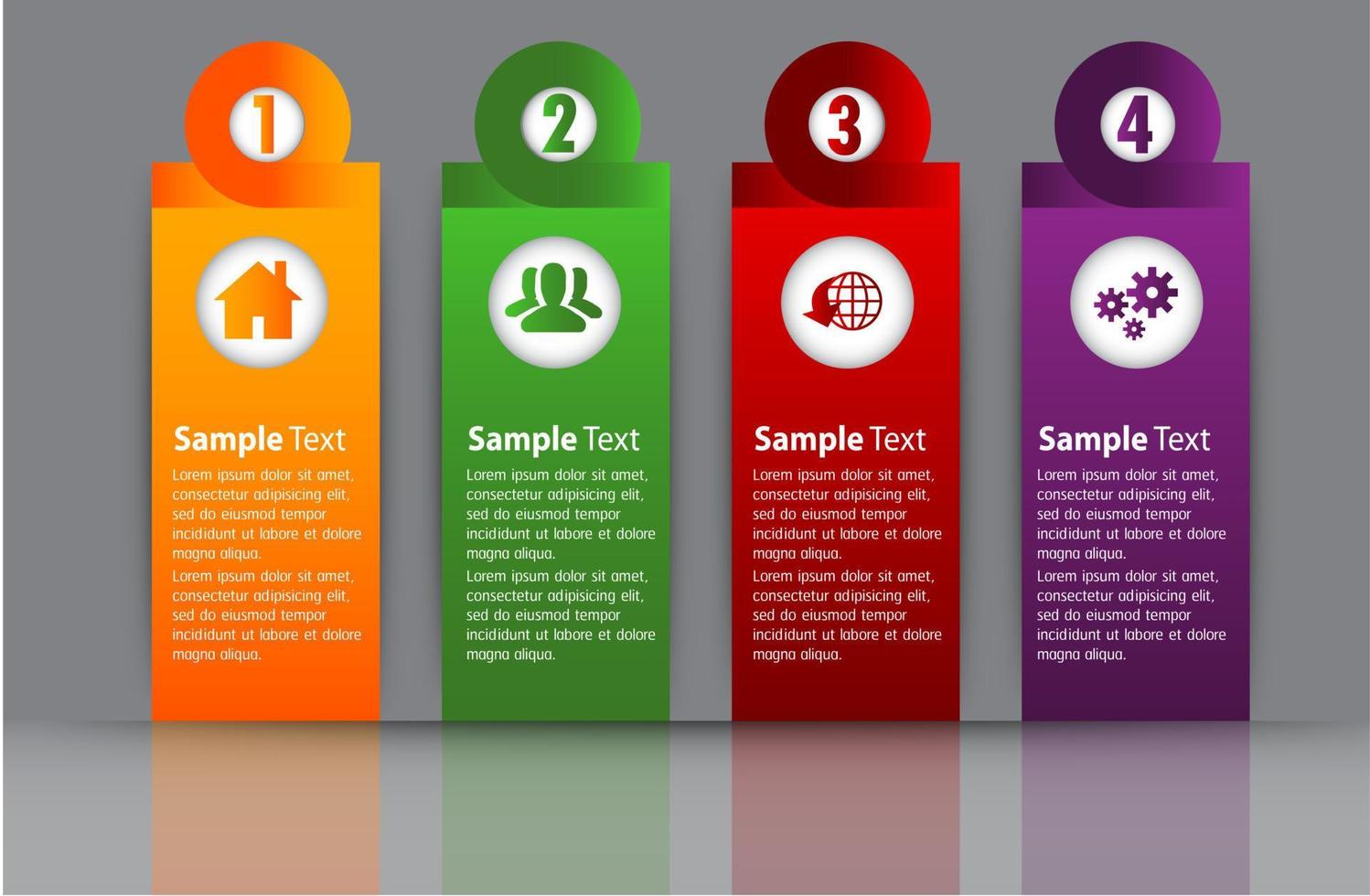 1

Sample Text

Lorem ipsum dolor sit amet, consectetur adipisicing elit, sed do eiusmod tempor incididunt ut labore et dolore magna aliqua.

Lorem ipsum dolor sit amet, consectetur adipisicing elit, sed do eiusmod tempor incididunt ut labore et dolore magna aliqua.

2

Sample Text

Lorem ipsum dolor sit amet, consectetur adipisicing elit, sed do eiusmod tempor incididunt ut labore et dolore magna aliqua.

Lorem ipsum dolor sit amet, consectetur adipisicing elit, sed do eiusmod tempor incididunt ut labore et dolore magna aliqua.

3

Sample Text

Lorem ipsum dolor sit amet, consectetur adipisicing elit, sed do eiusmod tempor incididunt ut labore et dolore magna aliqua.

Lorem ipsum dolor sit amet, consectetur adipisicing elit, sed do eiusmod tempor incididunt ut labore et dolore magna aliqua.

4

Sample Text

Lorem ipsum dolor sit amet, consectetur adipisicing elit, sed do eiusmod tempor incididunt ut labore et dolore magna aliqua.

Lorem ipsum dolor sit amet, consectetur adipisicing elit, sed do eiusmod tempor incididunt ut labore et dolore magna aliqua.