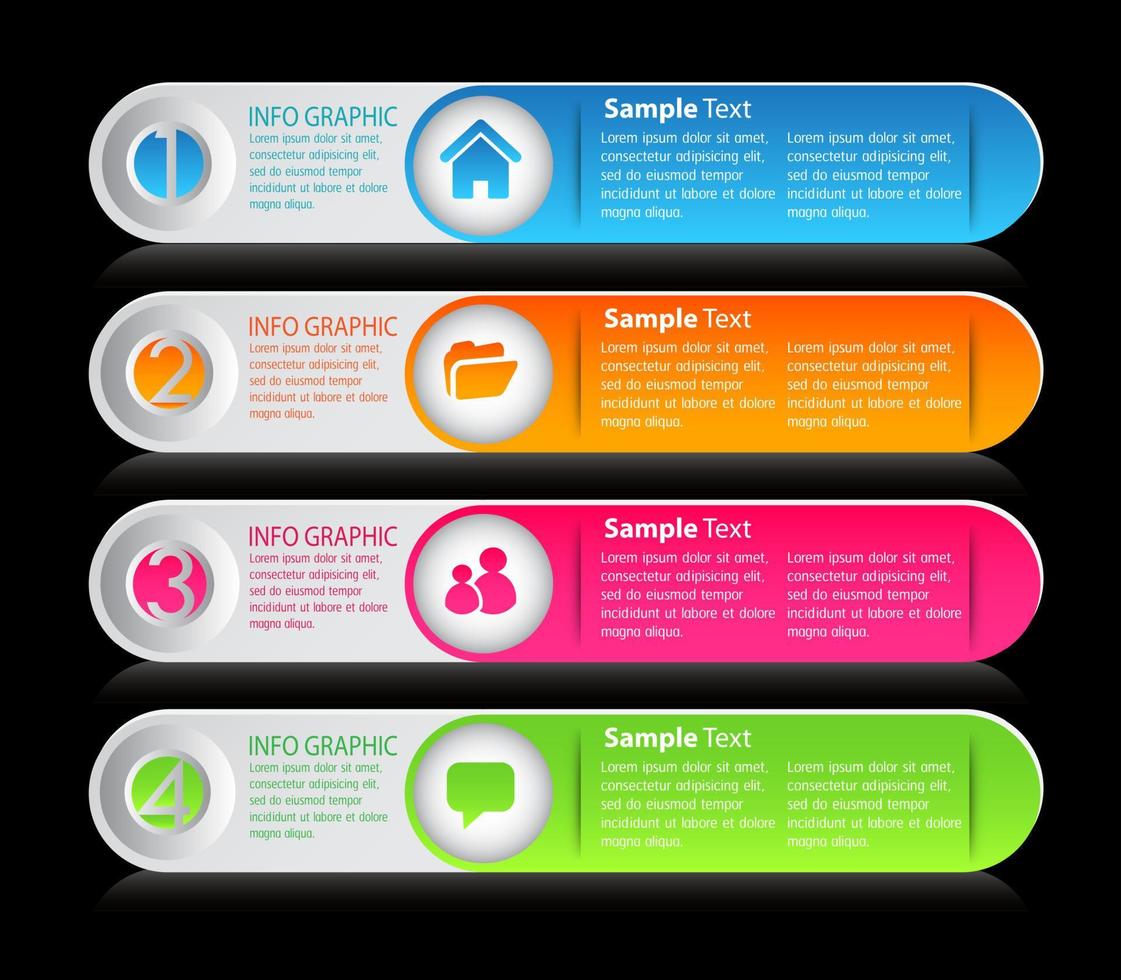 1

INFO GRAPHIC

Lorem ipsum dolor sit amet, consectetur adipisicing elit, sed do eiusmod tempor incididunt ut labore et dolore magna aliqua.

Sample Text

Lorem ipsum dolor sit amet, consectetur adipisicing elit, sed do eiusmod tempor incididunt ut labore et dolore magna aliqua.

Lorem ipsum dolor sit amet, consectetur adipisicing elit, sed do eiusmod tempor incididunt ut labore et dolore magna aliqua.

2

INFO GRAPHIC

Lorem ipsum dolor sit amet, consectetur adipisicing elit, sed do eiusmod tempor incididunt ut labore et dolore magna aliqua.

Sample Text

Lorem ipsum dolor sit amet, consectetur adipisicing elit, sed do eiusmod tempor incididunt ut labore et dolore magna aliqua.

Lorem ipsum dolor sit amet, consectetur adipisicing elit, sed do eiusmod tempor incididunt ut labore et dolore magna aliqua.

3

INFO GRAPHIC

Lorem ipsum dolor sit amet, consectetur adipisicing elit, sed do eiusmod tempor incididunt ut labore et dolore magna aliqua.

Sample Text

Lorem ipsum dolor sit amet, consectetur adipisicing elit, sed do eiusmod tempor incididunt ut labore et dolore magna aliqua.

Lorem ipsum dolor sit amet, consectetur adipisicing elit, sed do eiusmod tempor incididunt ut labore et dolore magna aliqua.

4

INFO GRAPHIC

Lorem ipsum dolor sit amet, consectetur adipisicing elit, sed do eiusmod tempor incididunt ut labore et dolore magna aliqua.

Sample Text

Lorem ipsum dolor sit amet, consectetur adipisicing elit, sed do eiusmod tempor incididunt ut labore et dolore magna aliqua.

Lorem ipsum dolor sit amet, consectetur adipisicing elit, sed do eiusmod tempor incididunt ut labore et dolore magna aliqua.