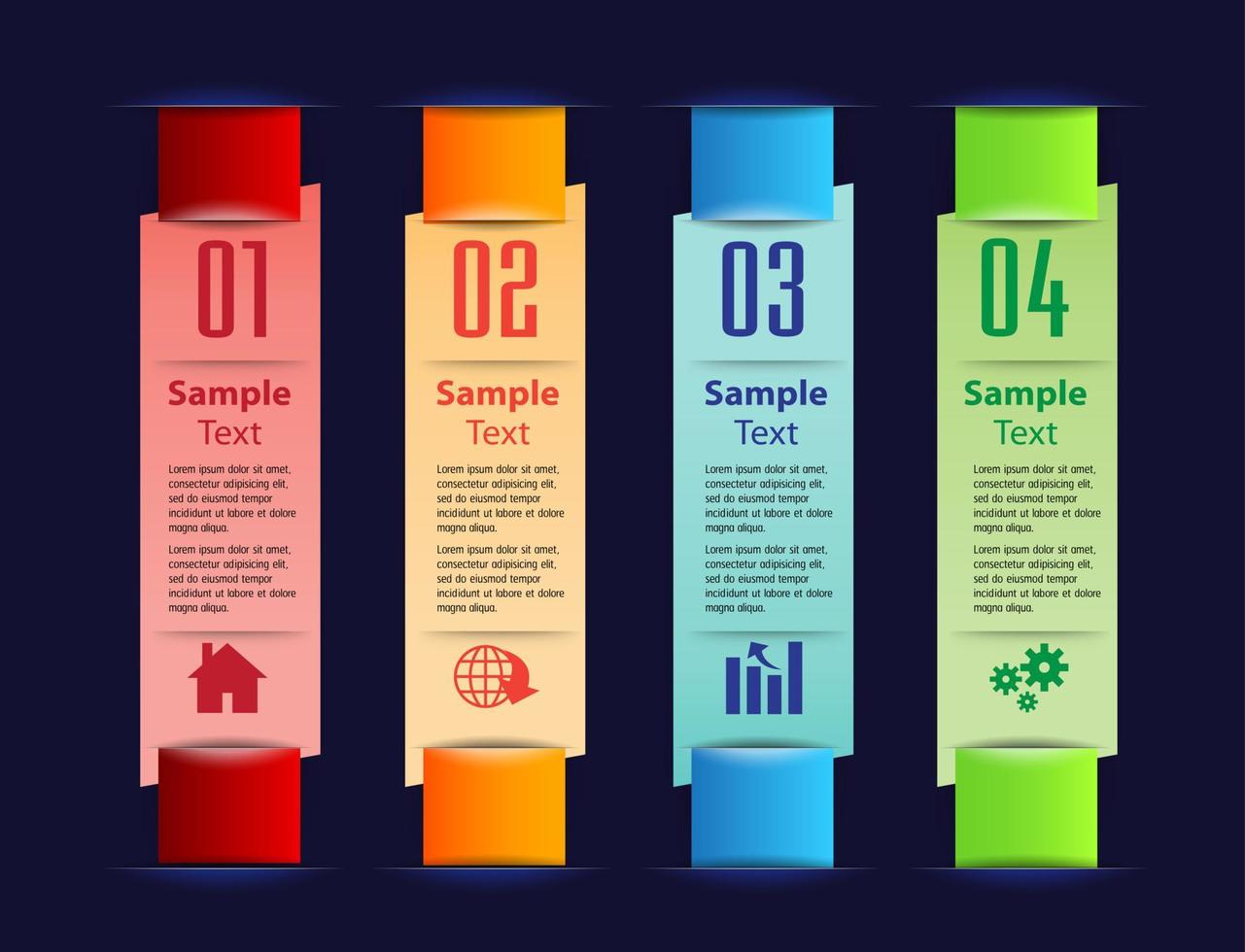 01

Sample Text

Lorem ipsum dolor sit amet, consectetur adipisicing elit, sed do eiusmod tempor incididunt ut labore et dolore magna aliqua.

Lorem ipsum dolor sit amet, consectetur adipisicing elit, sed do eiusmod tempor incididunt ut labore et dolore magna aliqua.

02

Sample Text

Lorem ipsum dolor sit amet, consectetur adipisicing elit, sed do eiusmod tempor incididunt ut labore et dolore magna aliqua.

Lorem ipsum dolor sit amet, consectetur adipisicing elit, sed do eiusmod tempor incididunt ut labore et dolore magna aliqua.

03

Sample Text

Lorem ipsum dolor sit amet, consectetur adipisicing elit, sed do eiusmod tempor incididunt ut labore et dolore magna aliqua.

Lorem ipsum dolor sit amet, consectetur adipisicing elit, sed do eiusmod tempor incididunt ut labore et dolore magna aliqua.

04

Sample Text

Lorem ipsum dolor sit amet, consectetur adipisicing elit, sed do eiusmod tempor incididunt ut labore et dolore magna aliqua.

Lorem ipsum dolor sit amet, consectetur adipisicing elit, sed do eiusmod tempor incididunt ut labore et dolore magna aliqua.