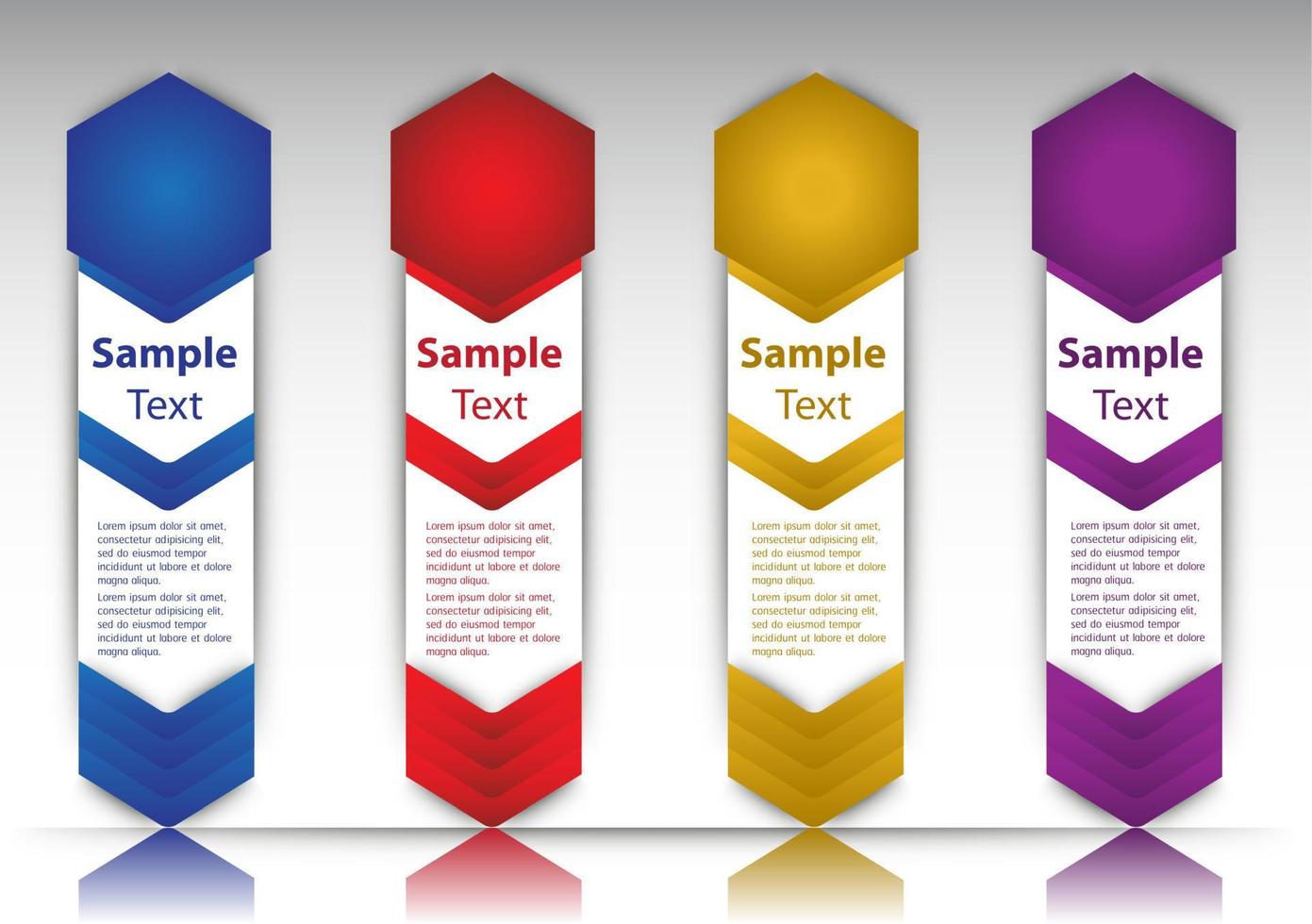 Sample Text

Lorem ipsum dolor sit amet, consectetur adipisicing elit, sed do eiusmod tempor incididunt ut labore et dolore magna aliqua.

Lorem ipsum dolor sit amet, consectetur adipisicing elit, sed do eiusmod tempor incididunt ut labore et dolore magna aliqua.

Sample Text

Lorem ipsum dolor sit amet, consectetur adipisicing elit, sed do eiusmod tempor incididunt ut labore et dolore magna aliqua.

Lorem ipsum dolor sit amet, consectetur adipisicing elit, sed do eiusmod tempor incididunt ut labore et dolore magna aliqua.

Sample Text

Lorem ipsum dolor sit amet, consectetur adipisicing elit, sed do eiusmod tempor incididunt ut labore et dolore magna aliqua.

Lorem ipsum dolor sit amet, consectetur adipisicing elit, sed do eiusmod tempor incididunt ut labore et dolore magna aliqua.

Sample Text

Lorem ipsum dolor sit amet, consectetur adipisicing elit, sed do eiusmod tempor incididunt ut labore et dolore magna aliqua.

Lorem ipsum dolor sit amet, consectetur adipisicing elit, sed do eiusmod tempor incididunt ut labore et dolore magna aliqua.