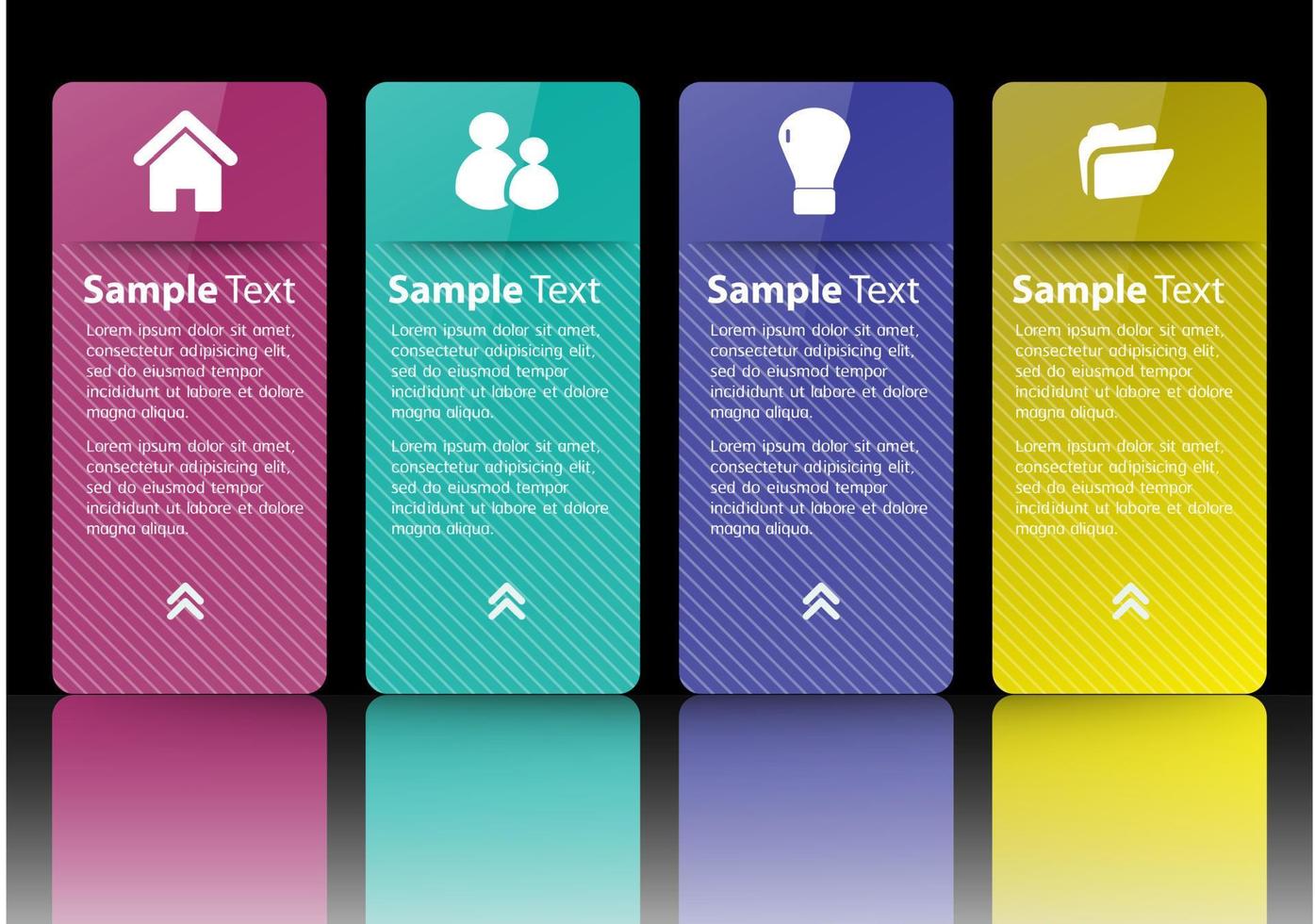 Sample Text

Lorem ipsum dolor sit amet, consectetur adipisicing elit, sed do eiusmod tempor incididunt ut labore et dolore magna aliqua.

Lorem ipsum dolor sit amet, consectetur adipisicing elit, sed do eiusmod tempor incididunt ut labore et dolore magna aliqua.

Sample Text

Lorem ipsum dolor sit amet, consectetur adipisicing elit, sed do eiusmod tempor incididunt ut labore et dolore magna aliqua.

Lorem ipsum dolor sit amet, consectetur adipisicing elit, sed do eiusmod tempor incididunt ut labore et dolore magna aliqua.

Sample Text

Lorem ipsum dolor sit amet, consectetur adipisicing elit, sed do eiusmod tempor incididunt ut labore et dolore magna aliqua.

Lorem ipsum dolor sit amet, consectetur adipisicing elit, sed do eiusmod tempor incididunt ut labore et dolore magna aliqua.

Sample Text

Lorem ipsum dolor sit amet, consectetur adipisicing elit, sed do eiusmod tempor incididunt ut labore et dolore magna aliqua.

Lorem ipsum dolor sit amet, consectetur adipisicing elit, sed do eiusmod tempor incididunt ut labore et dolore magna aliqua.