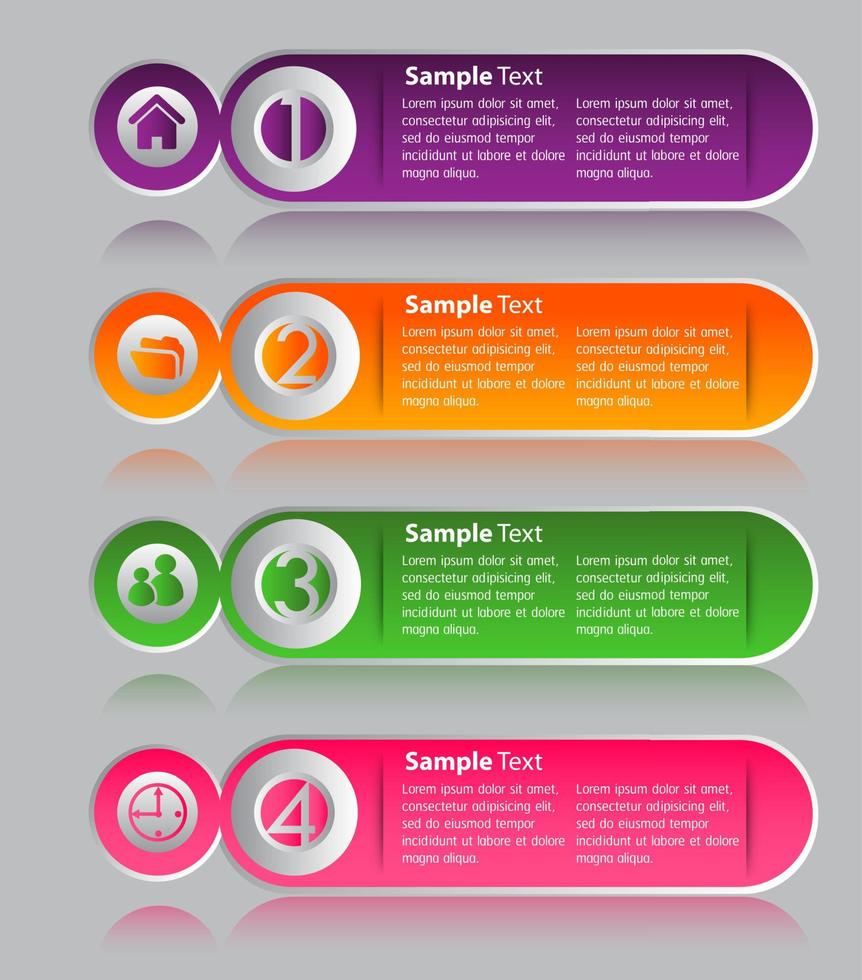 1

Sample Text

Lorem ipsum dolor sit amet, consectetur adipisicing elit, sed do eiusmod tempor incididunt ut labore et dolore magna aliqua.

Lorem ipsum dolor sit amet, consectetur adipisicing elit, sed do eiusmod tempor incididunt ut labore et dolore magna aliqua.

2

Sample Text

Lorem ipsum dolor sit amet, consectetur adipisicing elit, sed do eiusmod tempor incididunt ut labore et dolore magna aliqua.

Lorem ipsum dolor sit amet, consectetur adipisicing elit, sed do eiusmod tempor incididunt ut labore et dolore magna aliqua.

3

Sample Text

Lorem ipsum dolor sit amet, consectetur adipisicing elit, sed do eiusmod tempor incididunt ut labore et dolore magna aliqua.

Lorem ipsum dolor sit amet, consectetur adipisicing elit, sed do eiusmod tempor incididunt ut labore et dolore magna aliqua.

4

Sample Text

Lorem ipsum dolor sit amet, consectetur adipisicing elit, sed do eiusmod tempor incididunt ut labore et dolore magna aliqua.

Lorem ipsum dolor sit amet, consectetur adipisicing elit, sed do eiusmod tempor incididunt ut labore et dolore magna aliqua.