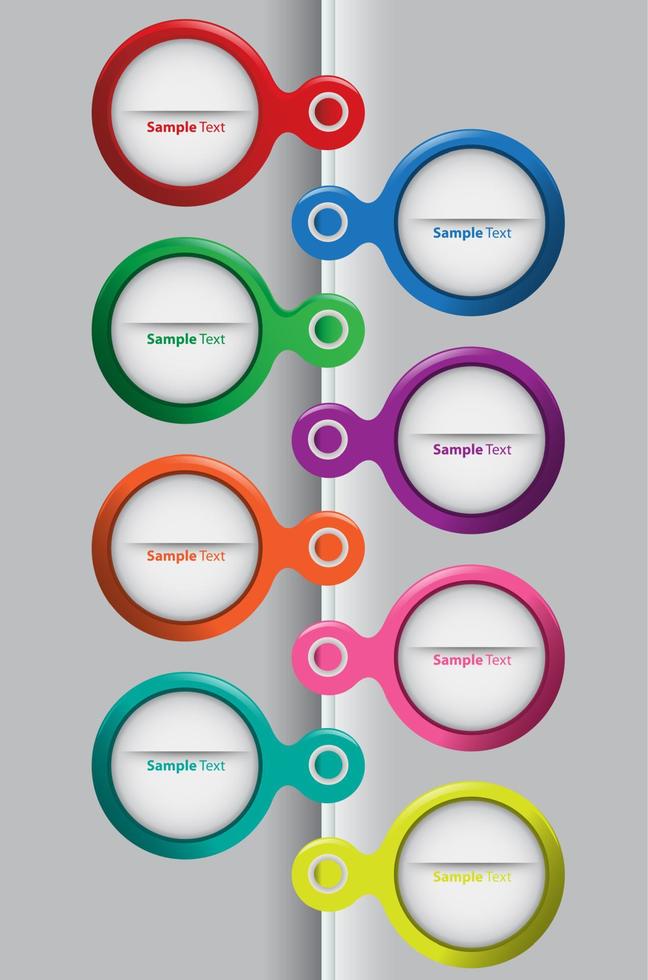 Sample Text

Sample Text

Sample Text

Sample Text

Sample Text

Sample Text

Sample Text

Sample Text