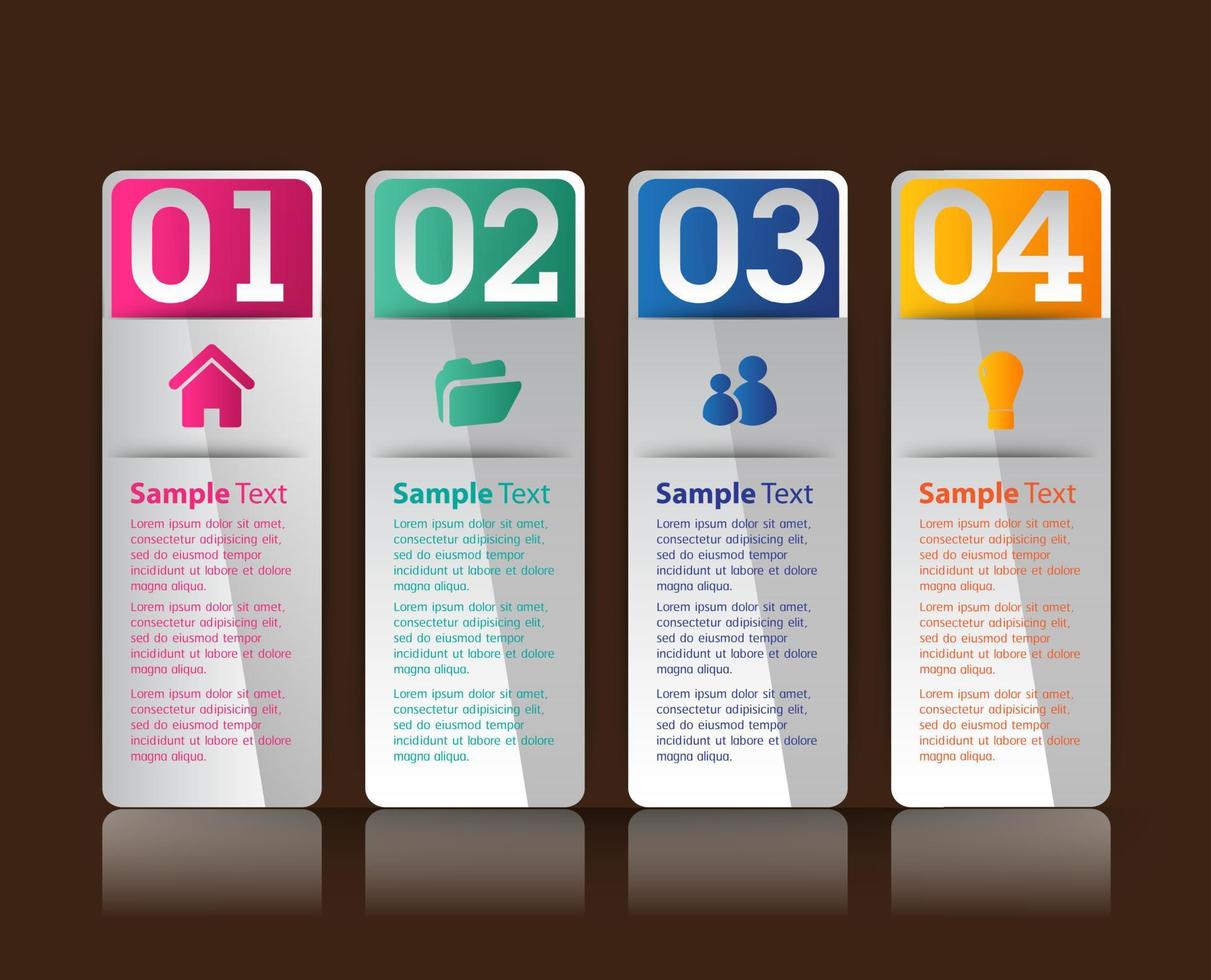 01

Sample Text

Lorem ipsum dolor sit amet, consectetur adipisicing elit, sed do eiusmod tempor incididunt ut labore et dolore magna aliqua.

Lorem ipsum dolor sit amet, consectetur adipisicing elit, sed do eiusmod tempor incididunt ut labore et dolore magna aliqua.

Lorem ipsum dolor sit amet, consectetur adipisicing elit, sed do eiusmod tempor incididunt ut labore et dolore magna aliqua.

02

Sample Text

Lorem ipsum dolor sit amet, consectetur adipisicing elit, sed do eiusmod tempor incididunt ut labore et dolore magna aliqua.

Lorem ipsum dolor sit amet, consectetur adipisicing elit, sed do eiusmod tempor incididunt ut labore et dolore magna aliqua.

Lorem ipsum dolor sit amet, consectetur adipisicing elit, sed do eiusmod tempor incididunt ut labore et dolore magna aliqua.

03

Sample Text

Lorem ipsum dolor sit amet, consectetur adipisicing elit, sed do eiusmod tempor incididunt ut labore et dolore magna aliqua.

Lorem ipsum dolor sit amet, consectetur adipisicing elit, sed do eiusmod tempor incididunt ut labore et dolore magna aliqua.

Lorem ipsum dolor sit amet, consectetur adipisicing elit, sed do eiusmod tempor incididunt ut labore et dolore magna aliqua.

04

Sample Text

Lorem ipsum dolor sit amet, consectetur adipisicing elit, sed do eiusmod tempor incididunt ut labore et dolore magna aliqua.

Lorem ipsum dolor sit amet, consectetur adipisicing elit, sed do eiusmod tempor incididunt ut labore et dolore magna aliqua.

Lorem ipsum dolor sit amet, consectetur adipisicing elit, sed do eiusmod tempor incididunt ut labore et dolore magna aliqua.