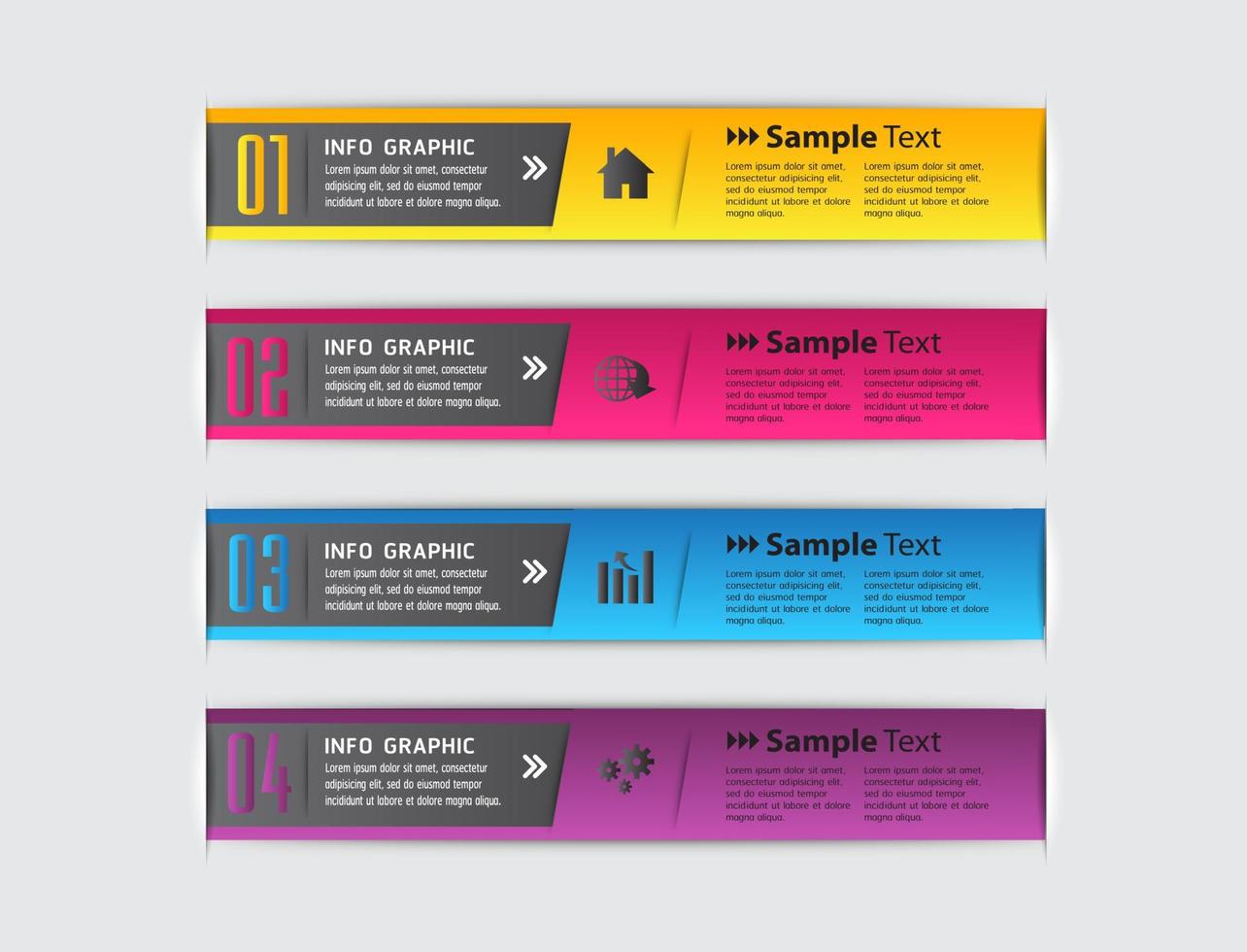 01

INFO GRAPHIC

Lorem ipsum dolor sit amet, consectetur adipisicing elit, sed do eiusmod tempor incididunt ut labore et dolore magna aliqua.

Sample Text

Lorem ipsum dolor sit amet, consectetur adipisicing elit, sed do eiusmod tempor incididunt ut labore et dolore magna aliqua.

Lorem ipsum dolor sit amet, consectetur adipisicing elit, sed do eiusmod tempor incididunt ut labore et dolore magna aliqua.

02

INFO GRAPHIC

Lorem ipsum dolor sit amet, consectetur adipisicing elit, sed do eiusmod tempor incididunt ut labore et dolore magna aliqua.

Sample Text

Lorem ipsum dolor sit amet, consectetur adipisicing elit, sed do eiusmod tempor incididunt ut labore et dolore magna aliqua.

Lorem ipsum dolor sit amet, consectetur adipisicing elit, sed do eiusmod tempor incididunt ut labore et dolore magna aliqua.

03

INFO GRAPHIC

Lorem ipsum dolor sit amet, consectetur adipisicing elit, sed do eiusmod tempor incididunt ut labore et dolore magna aliqua.

Sample Text

Lorem ipsum dolor sit amet, consectetur adipisicing elit, sed do eiusmod tempor incididunt ut labore et dolore magna aliqua.

Lorem ipsum dolor sit amet, consectetur adipisicing elit, sed do eiusmod tempor incididunt ut labore et dolore magna aliqua.

04

INFO GRAPHIC

Lorem ipsum dolor sit amet, consectetur adipisicing elit, sed do eiusmod tempor incididunt ut labore et dolore magna aliqua.

Sample Text

Lorem ipsum dolor sit amet, consectetur adipisicing elit, sed do eiusmod tempor incididunt ut labore et dolore magna aliqua.

Lorem ipsum dolor sit amet, consectetur adipisicing elit, sed do eiusmod tempor incididunt ut labore et dolore magna aliqua.