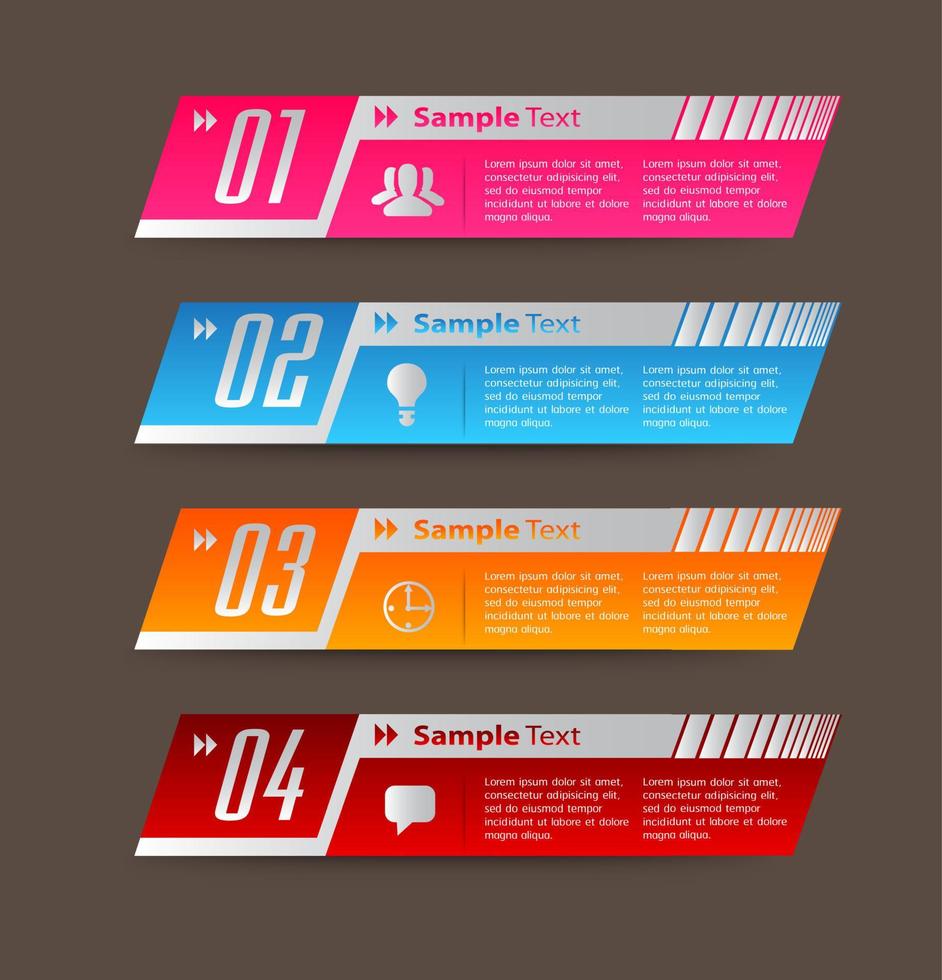 01

Sample Text

Lorem ipsum dolor sit amet, consectetur adipisicing elit, sed do eiusmod tempor incididunt ut labore et dolore magna aliqua.

Lorem ipsum dolor sit amet, consectetur adipisicing elit, sed do eiusmod tempor incididunt ut labore et dolore magna aliqua.

02

Sample Text

Lorem ipsum dolor sit amet, consectetur adipisicing elit, sed do eiusmod tempor incididunt ut labore et dolore magna aliqua.

Lorem ipsum dolor sit amet, consectetur adipisicing elit, sed do eiusmod tempor incididunt ut labore et dolore magna aliqua.

03

Sample Text

Lorem ipsum dolor sit amet, consectetur adipisicing elit, sed do eiusmod tempor incididunt ut labore et dolore magna aliqua.

Lorem ipsum dolor sit amet, consectetur adipisicing elit, sed do eiusmod tempor incididunt ut labore et dolore magna aliqua.

04

Sample Text

Lorem ipsum dolor sit amet, consectetur adipisicing elit, sed do eiusmod tempor incididunt ut labore et dolore magna aliqua.

Lorem ipsum dolor sit amet, consectetur adipisicing elit, sed do eiusmod tempor incididunt ut labore et dolore magna aliqua.