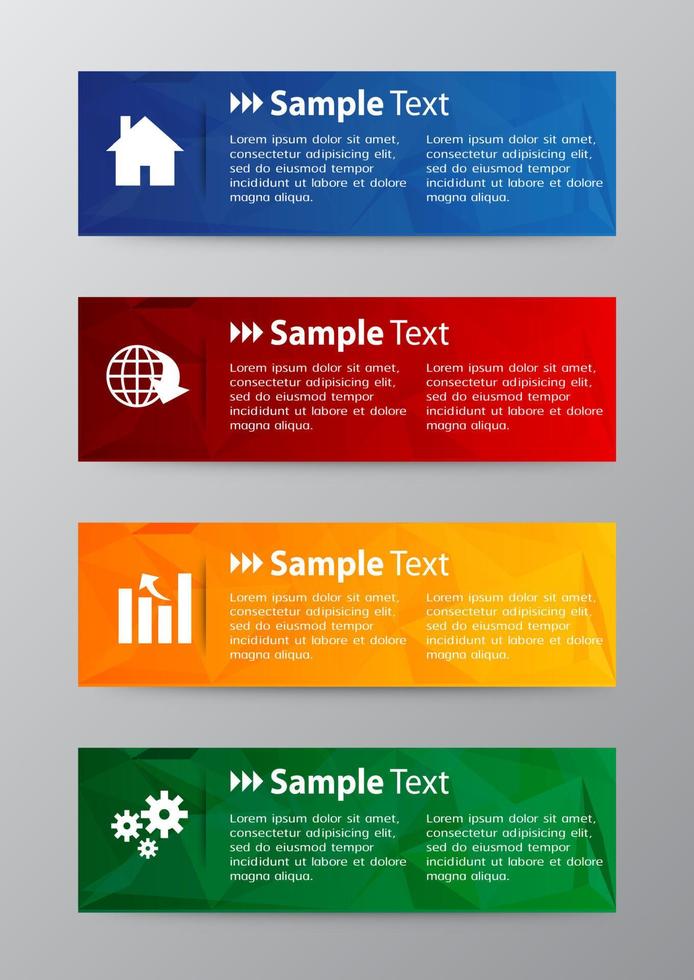 Sample Text

Lorem ipsum dolor sit amet, consectetur adipisicing elit, sed do eiusmod tempor incididunt ut labore et dolore magna aliqua.

Lorem ipsum dolor sit amet, consectetur adipisicing elit, sed do eiusmod tempor incididunt ut labore et dolore magna aliqua.

Sample Text

Lorem ipsum dolor sit amet, consectetur adipisicing elit, sed do eiusmod tempor incididunt ut labore et dolore magna aliqua.

Lorem ipsum dolor sit amet, consectetur adipisicing elit, sed do eiusmod tempor incididunt ut labore et dolore magna aliqua.

Sample Text

Lorem ipsum dolor sit amet, consectetur adipisicing elit, sed do eiusmod tempor incididunt ut labore et dolore magna aliqua.

Lorem ipsum dolor sit amet, consectetur adipisicing elit, sed do eiusmod tempor incididunt ut labore et dolore magna aliqua.

Sample Text

Lorem ipsum dolor sit amet, consectetur adipisicing elit, sed do eiusmod tempor incididunt ut labore et dolore magna aliqua.

Lorem ipsum dolor sit amet, consectetur adipisicing elit, sed do eiusmod tempor incididunt ut labore et dolore magna aliqua.