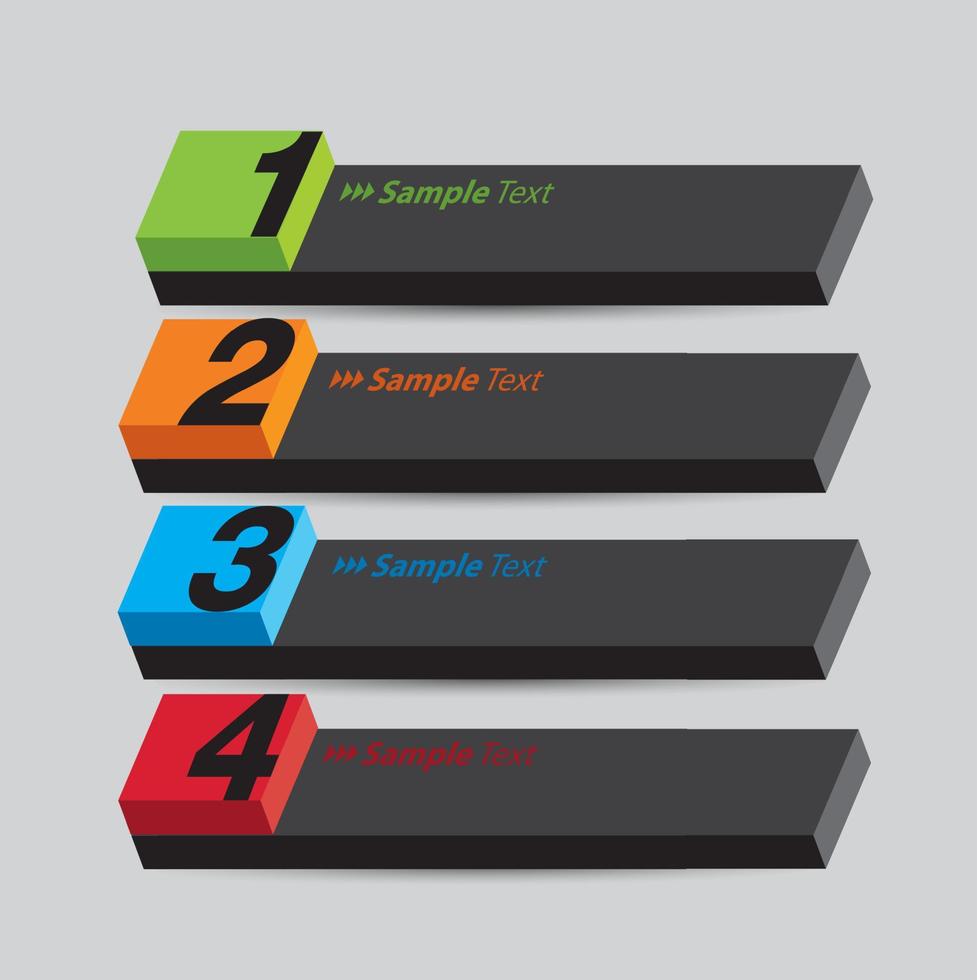 1
Sample Text

2
Sample Text

3
Sample Text

4
Sample Text