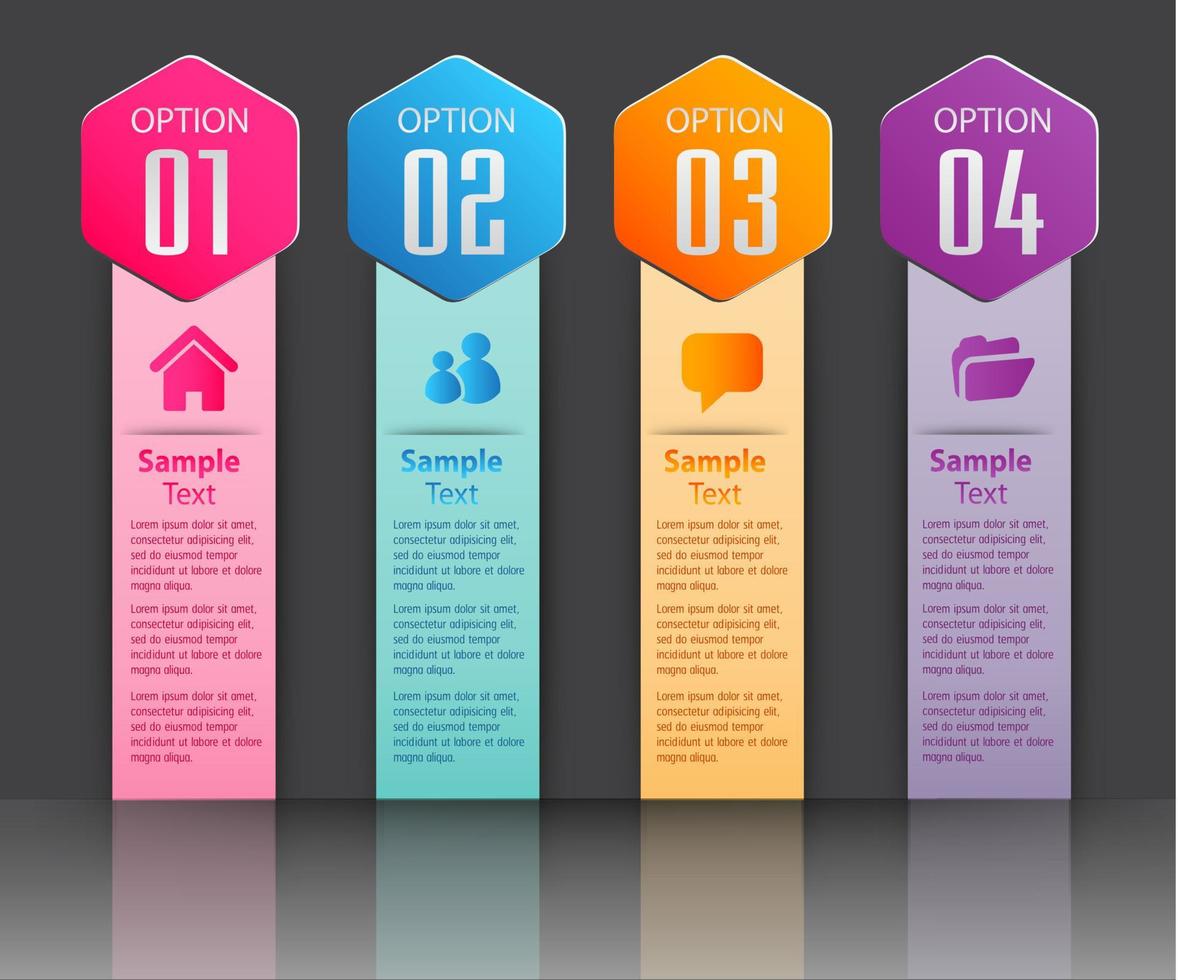 OPTION
01

Sample
Text

Lorem ipsum dolor sit amet, consectetur adipisicing elit, sed do eiusmod tempor incididunt ut labore et dolore magna aliqua.

Lorem ipsum dolor sit amet, consectetur adipisicing elit, sed do eiusmod tempor incididunt ut labore et dolore magna aliqua.

Lorem ipsum dolor sit amet, consectetur adipisicing elit, sed do eiusmod tempor incididunt ut labore et dolore magna aliqua.

OPTION
02

Sample
Text

Lorem ipsum dolor sit amet, consectetur adipisicing elit, sed do eiusmod tempor incididunt ut labore et dolore magna aliqua.

Lorem ipsum dolor sit amet, consectetur adipisicing elit, sed do eiusmod tempor incididunt ut labore et dolore magna aliqua.

Lorem ipsum dolor sit amet, consectetur adipisicing elit, sed do eiusmod tempor incididunt ut labore et dolore magna aliqua.

OPTION
03

Sample
Text

Lorem ipsum dolor sit amet, consectetur adipisicing elit, sed do eiusmod tempor incididunt ut labore et dolore magna aliqua.

Lorem ipsum dolor sit amet, consectetur adipisicing elit, sed do eiusmod tempor incididunt ut labore et dolore magna aliqua.

Lorem ipsum dolor sit amet, consectetur adipisicing elit, sed do eiusmod tempor incididunt ut labore et dolore magna aliqua.

OPTION
04

Sample
Text

Lorem ipsum dolor sit amet, consectetur adipisicing elit, sed do eiusmod tempor incididunt ut labore et dolore magna aliqua.

Lorem ipsum dolor sit amet, consectetur adipisicing elit, sed do eiusmod tempor incididunt ut labore et dolore magna aliqua.

Lorem ipsum dolor sit amet, consectetur adipisicing elit, sed do eiusmod tempor incididunt ut labore et dolore magna aliqua.