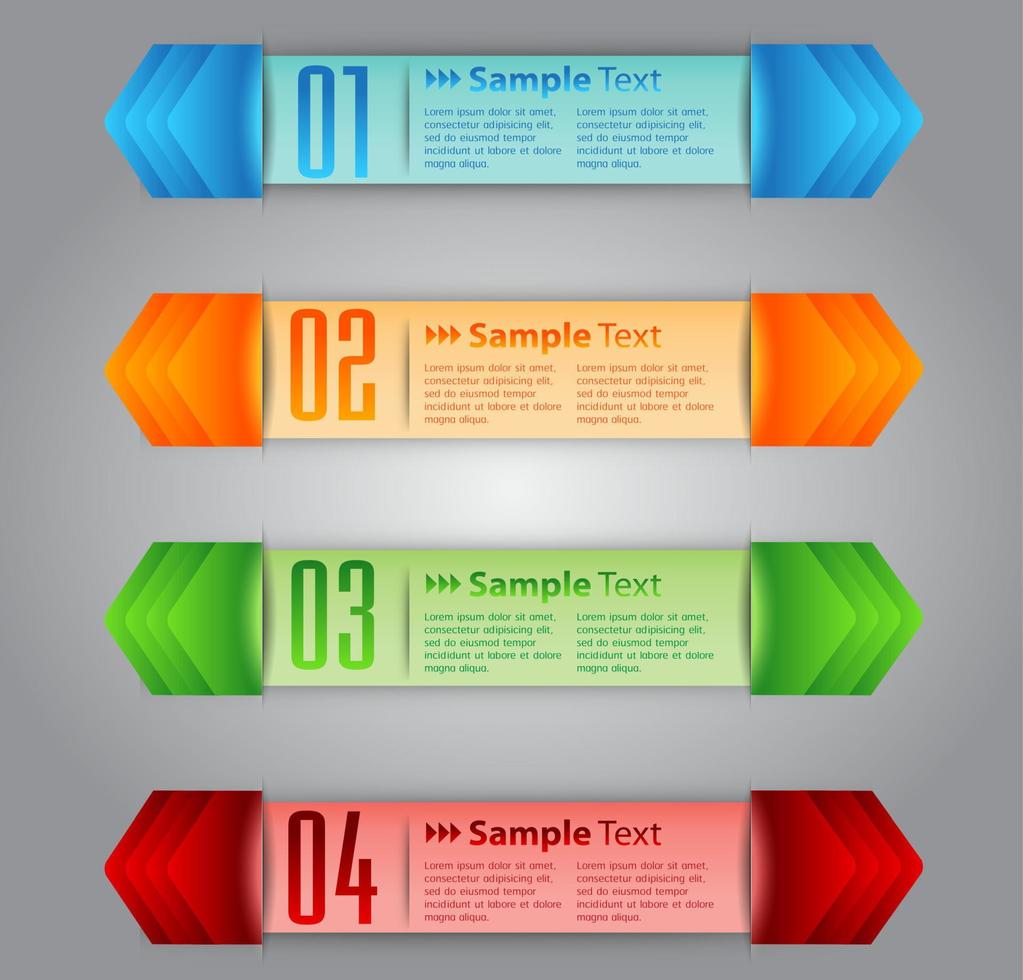 01

Sample Text

Lorem ipsum dolor sit amet, consectetur adipisicing elit, sed do eiusmod tempor incididunt ut labore et dolore magna aliqua.

Lorem ipsum dolor sit amet, consectetur adipisicing elit, sed do eiusmod tempor incididunt ut labore et dolore magna aliqua.

02

Sample Text

Lorem ipsum dolor sit amet, consectetur adipisicing elit, sed do eiusmod tempor incididunt ut labore et dolore magna aliqua.

Lorem ipsum dolor sit amet, consectetur adipisicing elit, sed do eiusmod tempor incididunt ut labore et dolore magna aliqua.

03

Sample Text

Lorem ipsum dolor sit amet, consectetur adipisicing elit, sed do eiusmod tempor incididunt ut labore et dolore magna aliqua.

Lorem ipsum dolor sit amet, consectetur adipisicing elit, sed do eiusmod tempor incididunt ut labore et dolore magna aliqua.

04

Sample Text

Lorem ipsum dolor sit amet, consectetur adipisicing elit, sed do eiusmod tempor incididunt ut labore et dolore magna aliqua.

Lorem ipsum dolor sit amet, consectetur adipisicing elit, sed do eiusmod tempor incididunt ut labore et dolore magna aliqua.