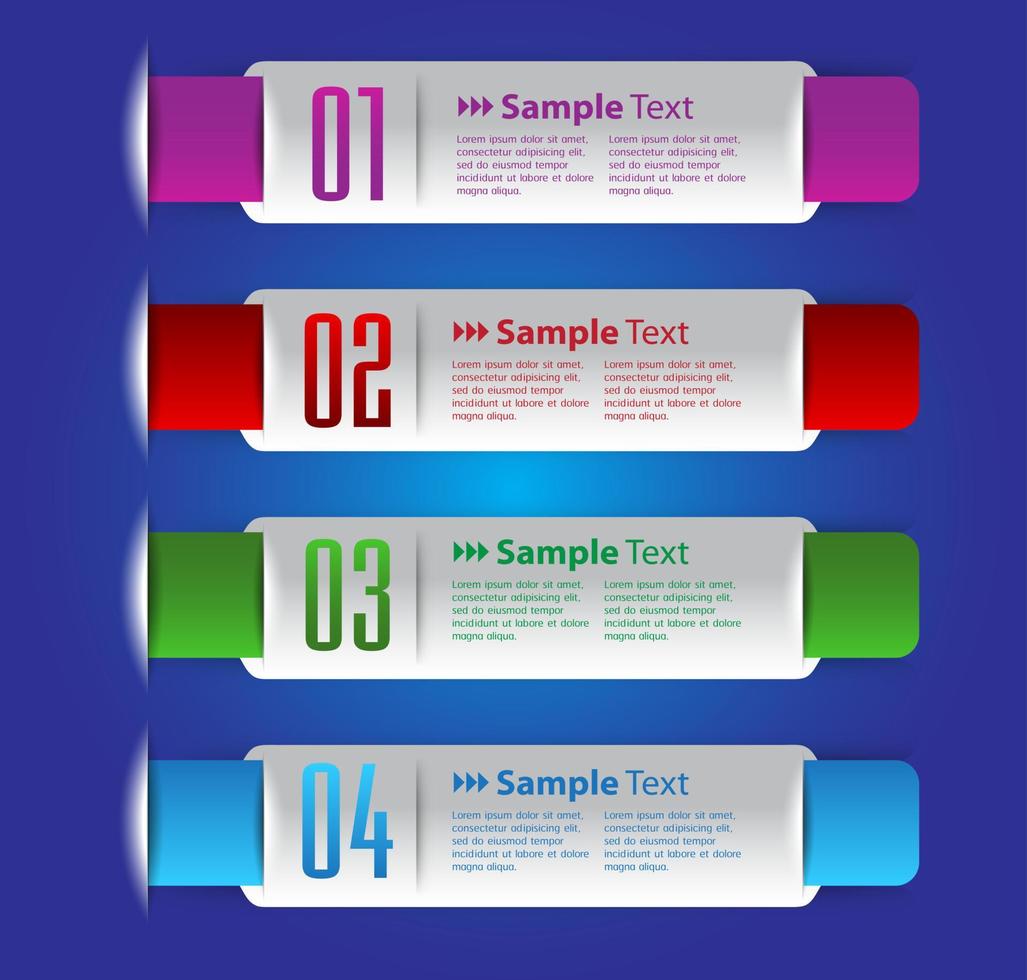 01

Sample Text

Lorem ipsum dolor sit amet, consectetur adipisicing elit, sed do eiusmod tempor incididunt ut labore et dolore magna aliqua.

Lorem ipsum dolor sit amet, consectetur adipisicing elit, sed do eiusmod tempor incididunt ut labore et dolore magna aliqua.

02

Sample Text

Lorem ipsum dolor sit amet, consectetur adipisicing elit, sed do eiusmod tempor incididunt ut labore et dolore magna aliqua.

Lorem ipsum dolor sit amet, consectetur adipisicing elit, sed do eiusmod tempor incididunt ut labore et dolore magna aliqua.

03

Sample Text

Lorem ipsum dolor sit amet, consectetur adipisicing elit, sed do eiusmod tempor incididunt ut labore et dolore magna aliqua.

Lorem ipsum dolor sit amet, consectetur adipisicing elit, sed do eiusmod tempor incididunt ut labore et dolore magna aliqua.

04

Sample Text

Lorem ipsum dolor sit amet, consectetur adipisicing elit, sed do eiusmod tempor incididunt ut labore et dolore magna aliqua.

Lorem ipsum dolor sit amet, consectetur adipisicing elit, sed do eiusmod tempor incididunt ut labore et dolore magna aliqua.